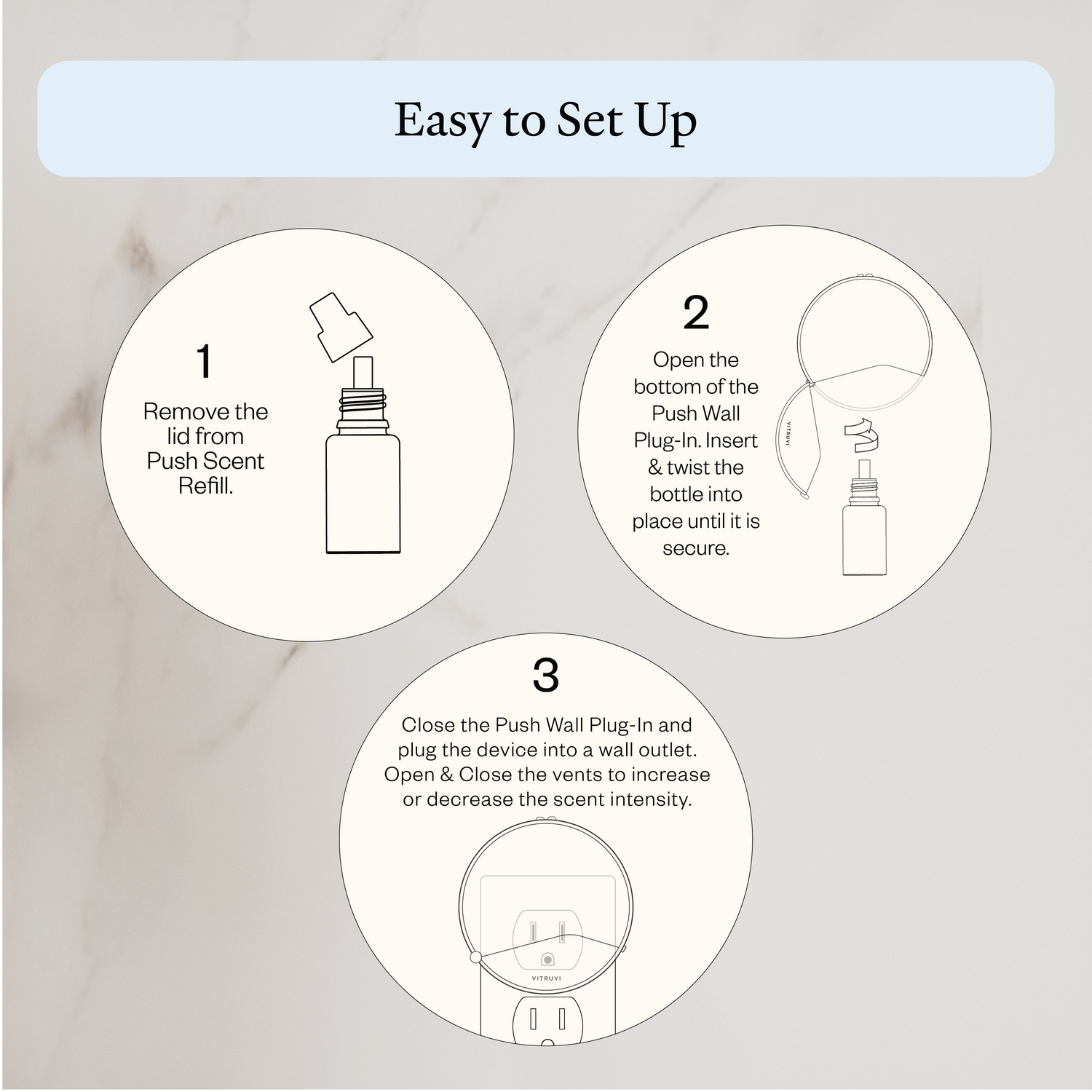 Easy to Set Up

1

Remove the lid from Push Scent Refill.

2

Open the bottom of the Push Wall Plug-In. Insert & twist the bottle into place until it is secure.

VITRUVI

3

Close the Push Wall Plug-In and plug the device into a wall outlet. Open & Close the vents to increase or decrease the scent intensity.

VITRUVI