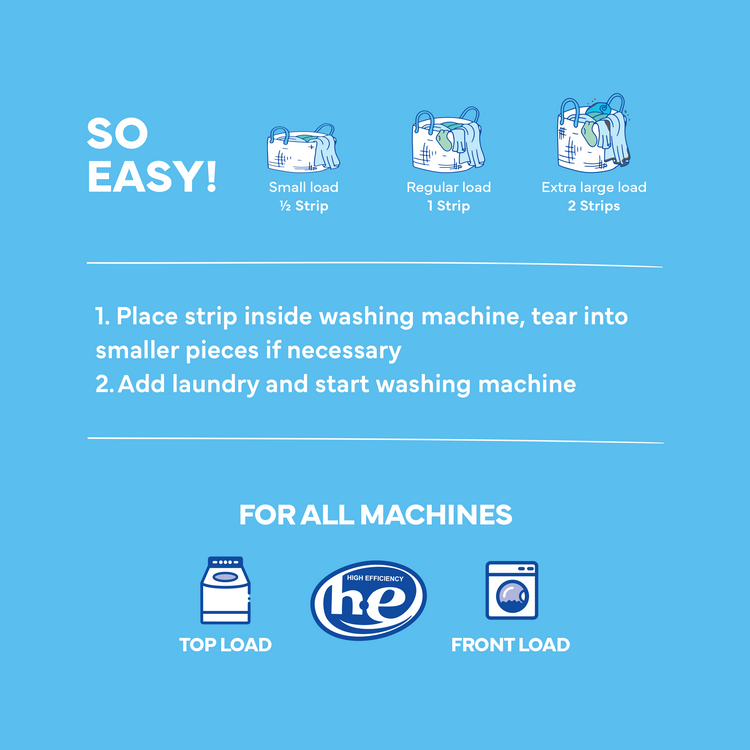 SO EASY!

Small load
½ Strip

Regular load
1 Strip

Extra large load
2 Strips

1. Place strip inside washing machine, tear into smaller pieces if necessary
2. Add laundry and start washing machine

FOR ALL MACHINES

TOP LOAD

HIGH EFFICIENCY
h·e

FRONT LOAD