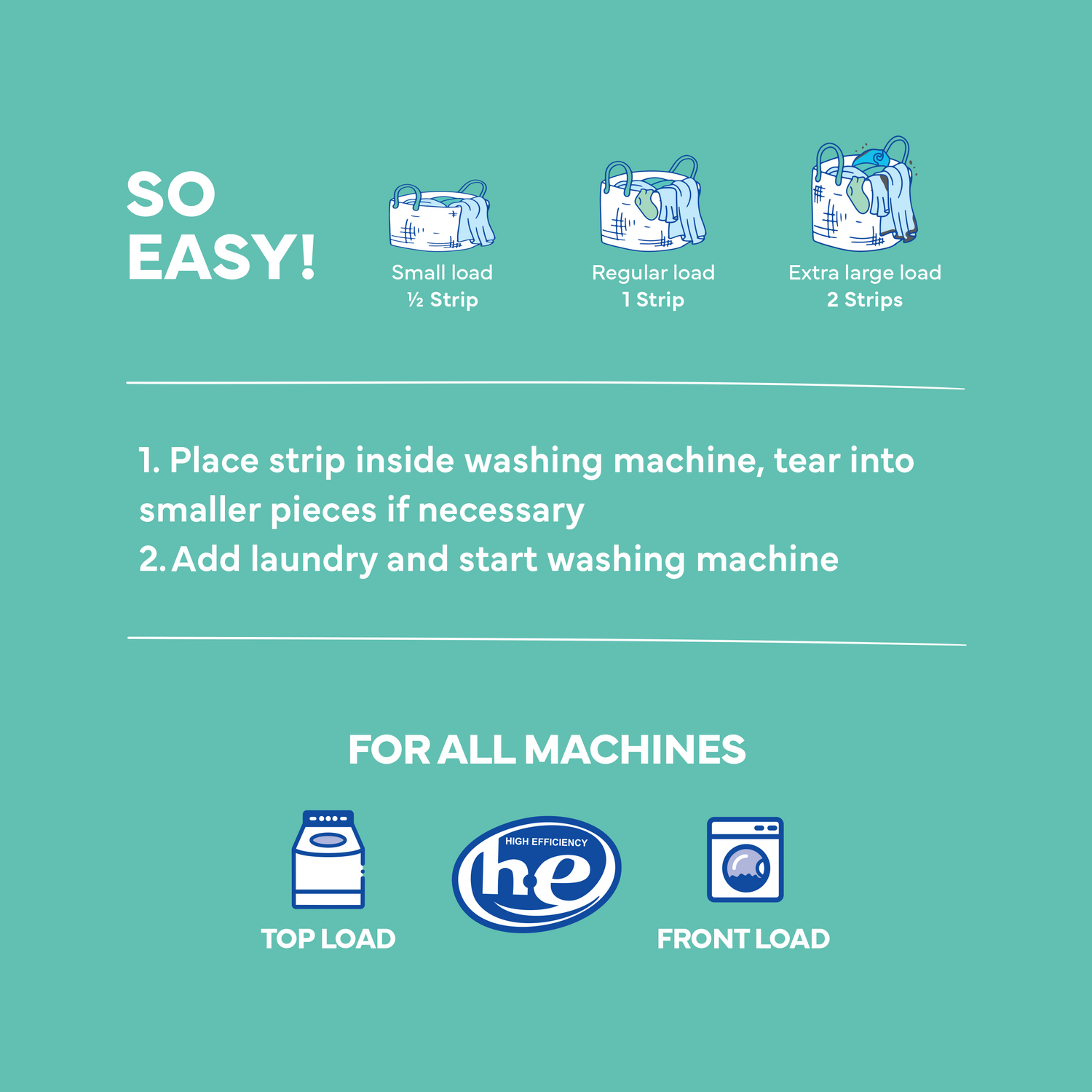 SO EASY!

Small load
½ Strip

Regular load
1 Strip

Extra large load
2 Strips

1. Place strip inside washing machine, tear into smaller pieces if necessary
2. Add laundry and start washing machine

FOR ALL MACHINES

TOP LOAD

HIGH EFFICIENCY
he

FRONT LOAD