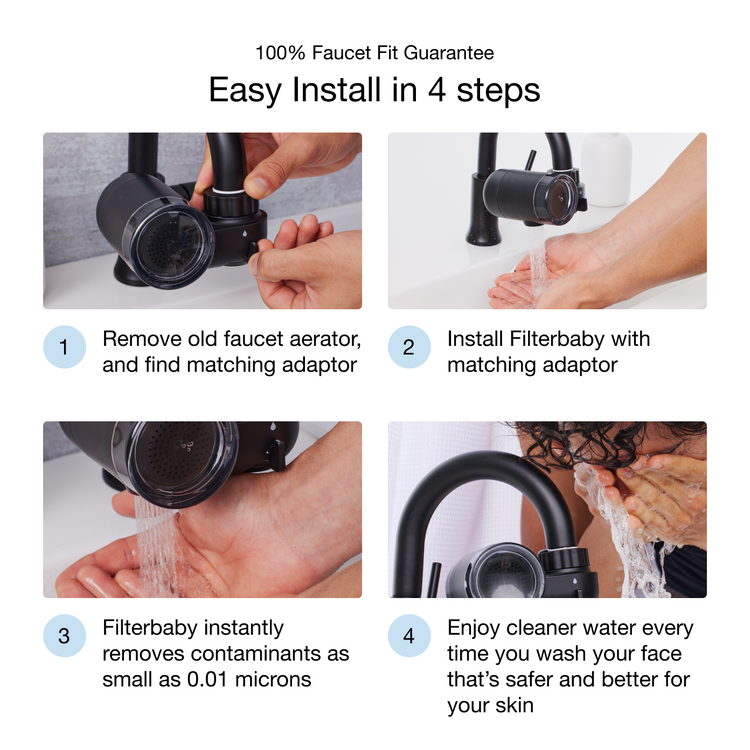 100% Faucet Fit Guarantee

Easy Install in 4 steps

1

Remove old faucet aerator, and find matching adaptor

2

Install Filterbaby with matching adaptor

3

Filterbaby instantly removes contaminants as small as 0.01 microns

4

Enjoy cleaner water every time you wash your face that's safer and better for your skin