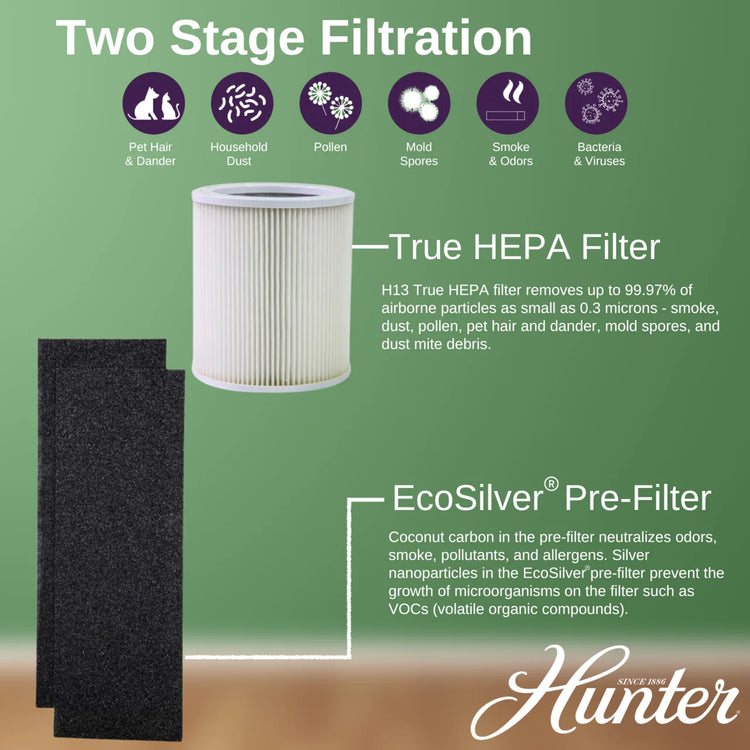 Two Stage Filtration

Pet Hair & Dander
Household Dust
Pollen
Mold Spores
Smoke & Odors
Bacteria & Viruses

True HEPA Filter

H13 True HEPA filter removes up to 99.97% of airborne particles as small as 0.3 microns - smoke, dust, pollen, pet hair and dander, mold spores, and dust mite debris.

EcoSilver® Pre-Filter

Coconut carbon in the pre-filter neutralizes odors, smoke, pollutants, and allergens. Silver nanoparticles in the EcoSilver® pre-filter prevent the growth of microorganisms on the filter such as VOCs (volatile organic compounds).

SINCE 1886
Hunter