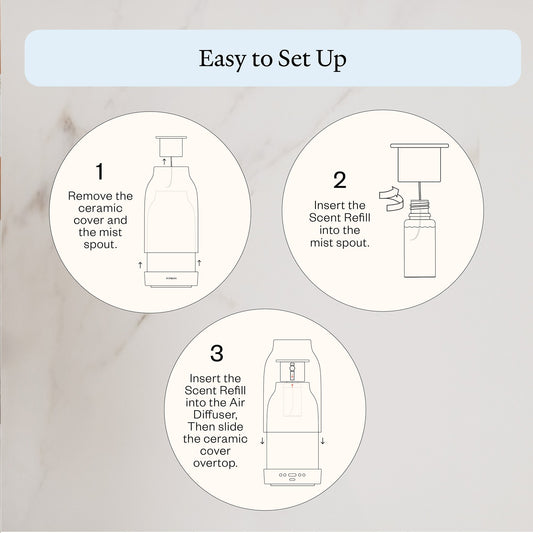 Easy to Set Up

1
Remove the ceramic cover and the mist spout.

2
Insert the Scent Refill into the mist spout.

3
Insert the Scent Refill into the Air Diffuser, Then slide the ceramic cover overtop.