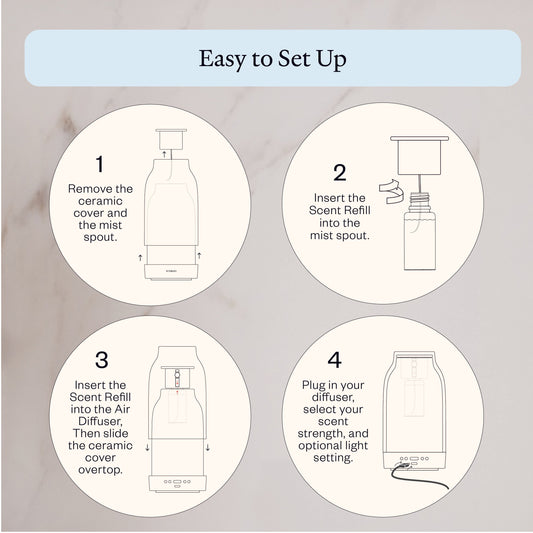 Easy to Set Up

1
Remove the ceramic cover and the mist spout.

2
Insert the Scent Refill into the mist spout.

3
Insert the Scent Refill into the Air Diffuser, Then slide the ceramic cover overtop.

4
Plug in your diffuser, select your scent strength, and optional light setting.