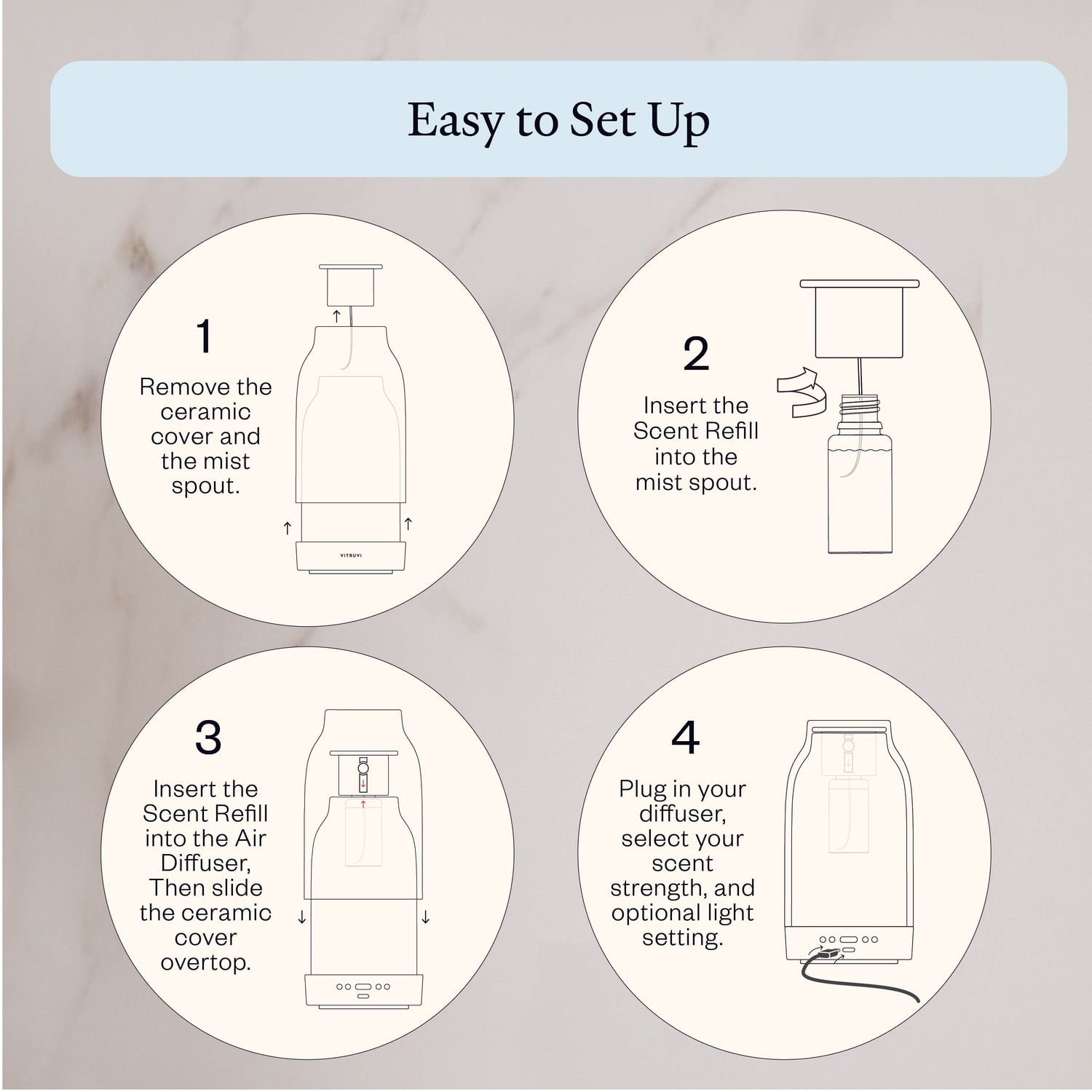 Easy to Set Up

1

Remove the ceramic cover and the mist spout.

VITRUVI

2

Insert the Scent Refill into the mist spout.

3

Insert the Scent Refill into the Air Diffuser, Then slide the ceramic cover overtop.

4

Plug in your diffuser, select your scent strength, and optional light setting.