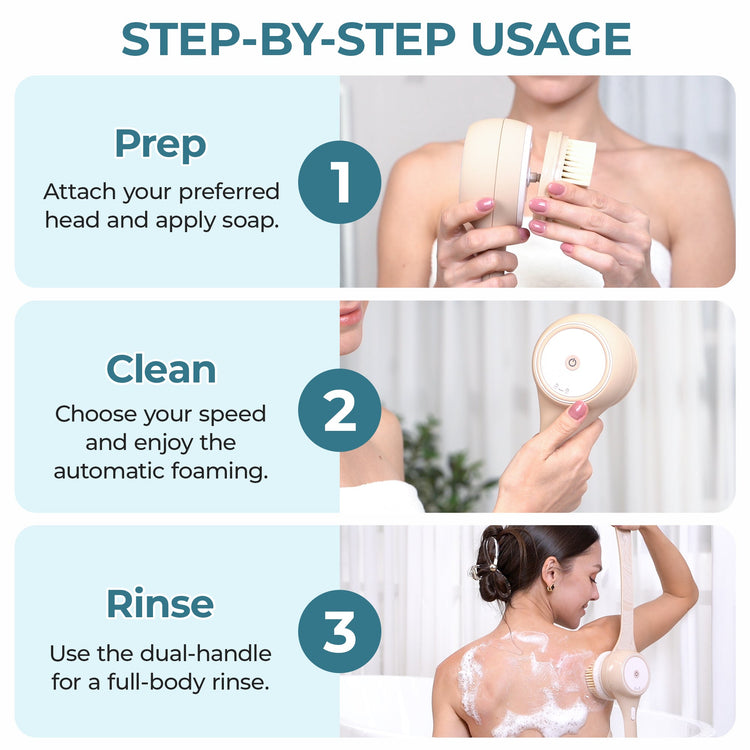 STEP-BY-STEP USAGE

Prep
Attach your preferred head and apply soap.

1

Clean
Choose your speed and enjoy the automatic foaming.

2

Rinse
Use the dual-handle for a full-body rinse.

3