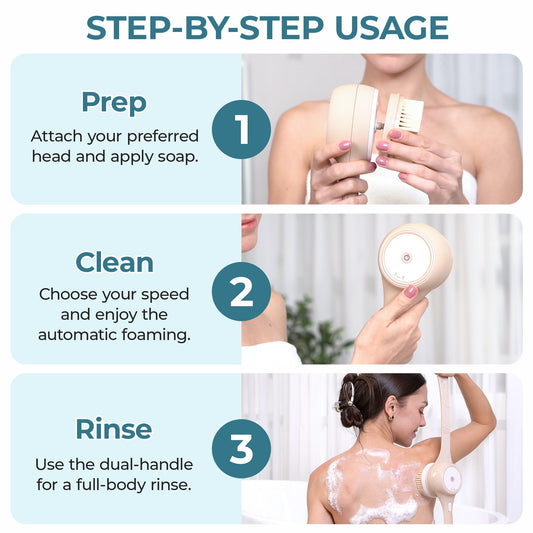 STEP-BY-STEP USAGE

Prep
Attach your preferred head and apply soap.

1

Clean
Choose your speed and enjoy the automatic foaming.

2

Rinse
Use the dual-handle for a full-body rinse.

3