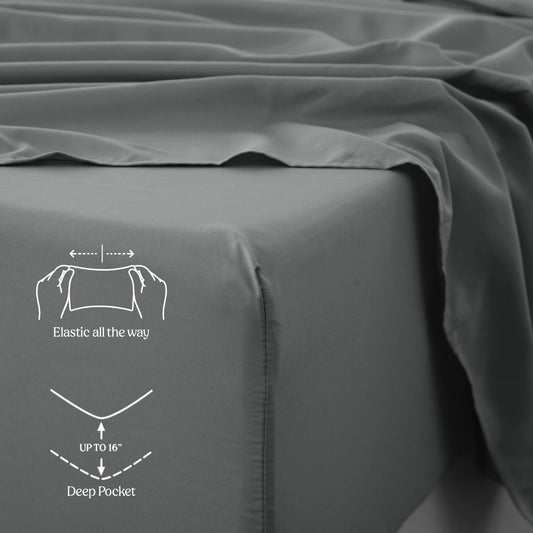 Elastic all the way

UP TO 16"

Deep Pocket