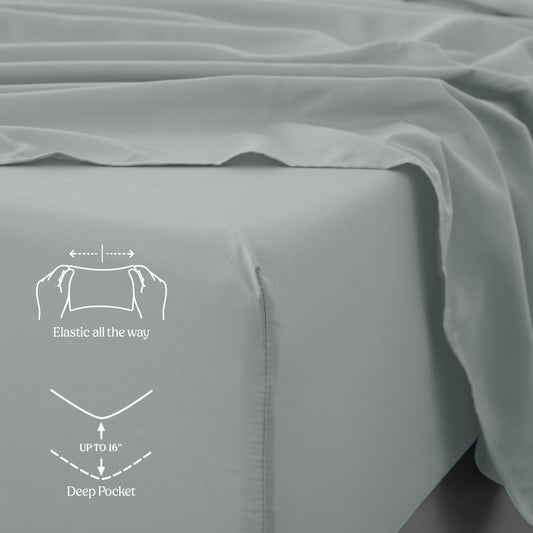 Elastic all the way

UP TO 16"

Deep Pocket