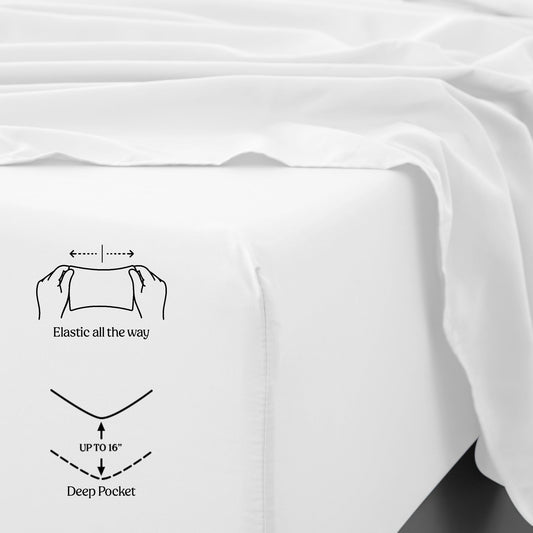 Elastic all the way

UP TO 16"

Deep Pocket