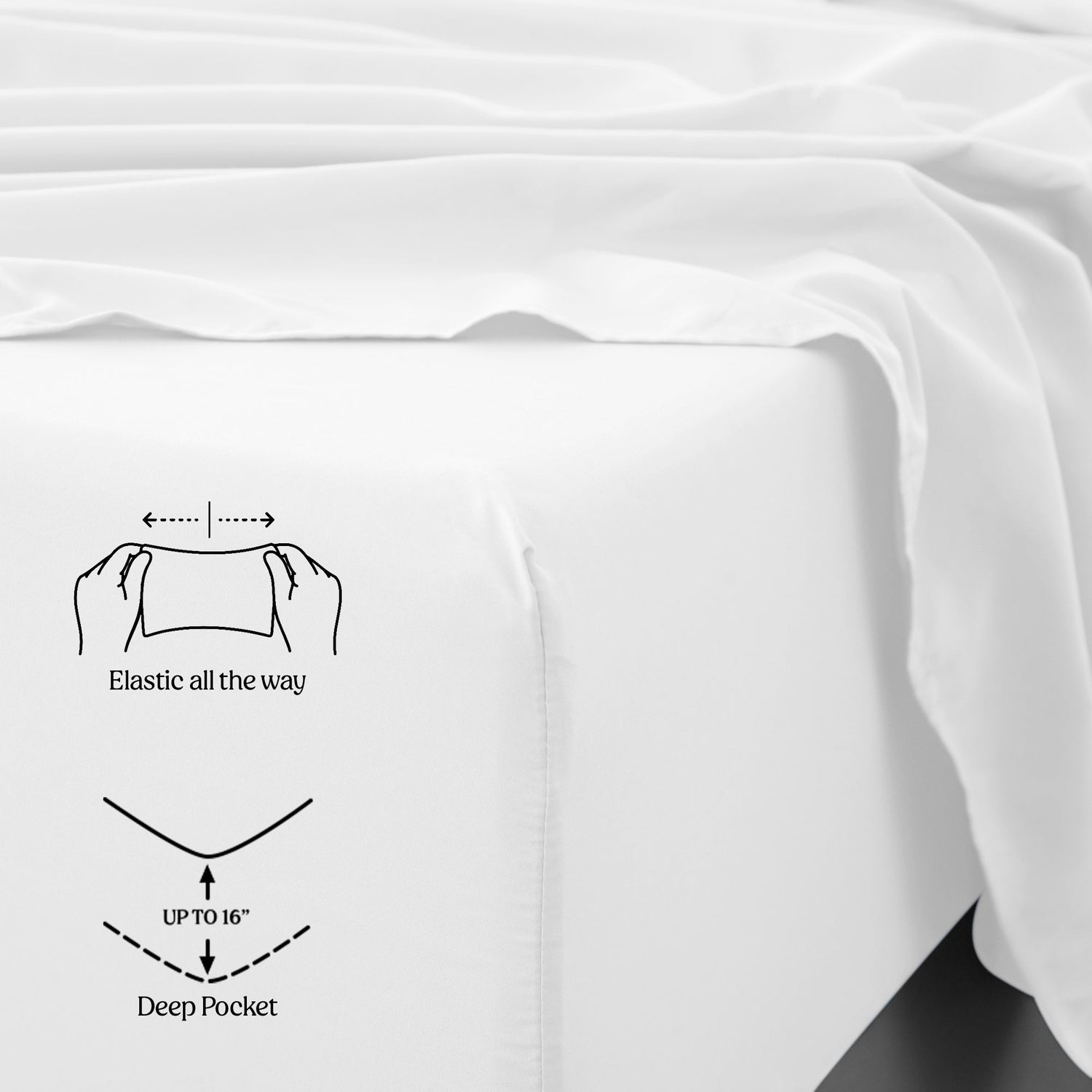 Elastic all the way

UP TO 16”

Deep Pocket