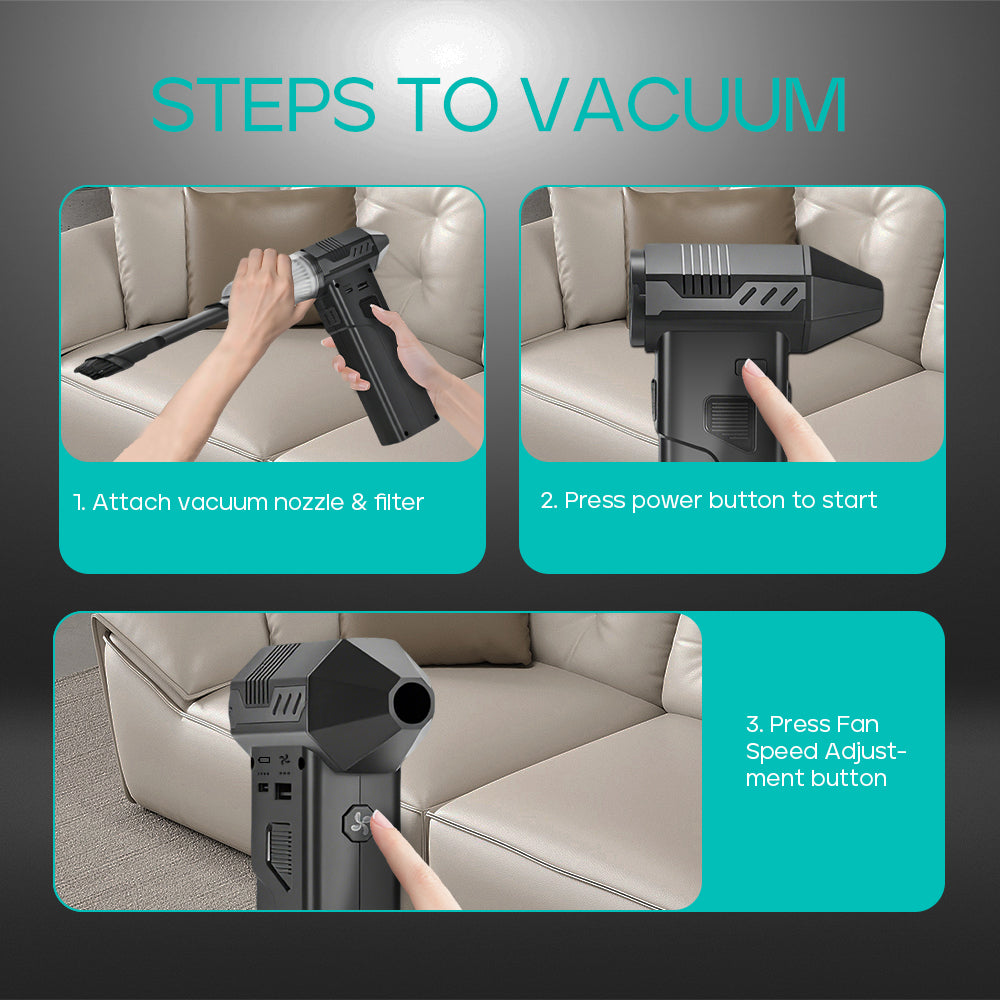 STEPS TO VACUUM

1. Attach vacuum nozzle & filter

2. Press power button to start

3. Press Fan Speed Adjustment button