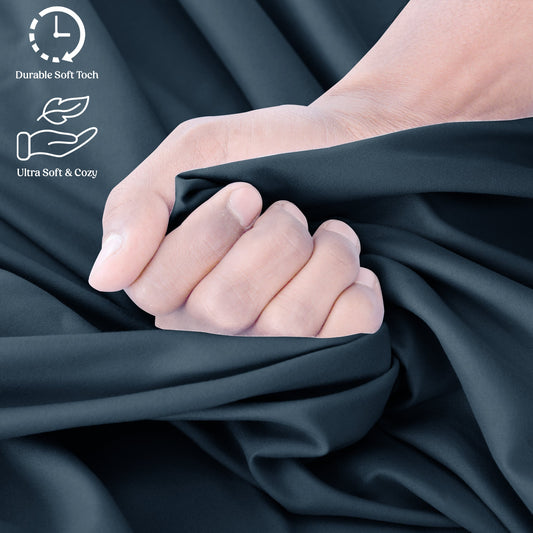 Durable Soft Toch

Ultra Soft & Cozy