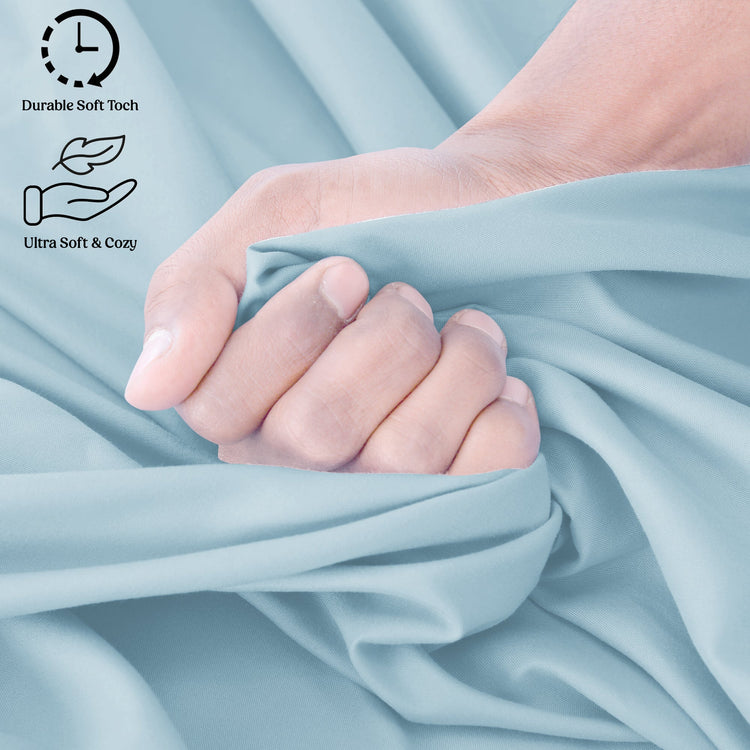 Durable Soft Toch

Ultra Soft & Cozy