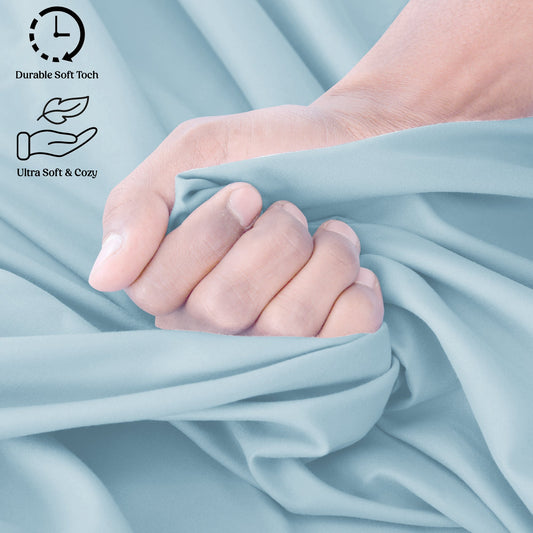 Durable Soft Toch

Ultra Soft & Cozy