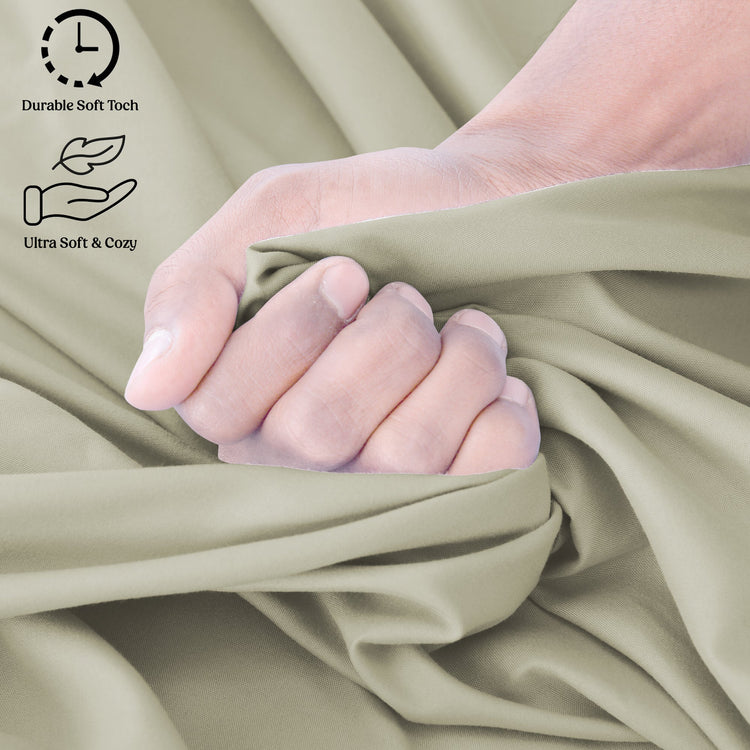 Durable Soft Toch

Ultra Soft & Cozy