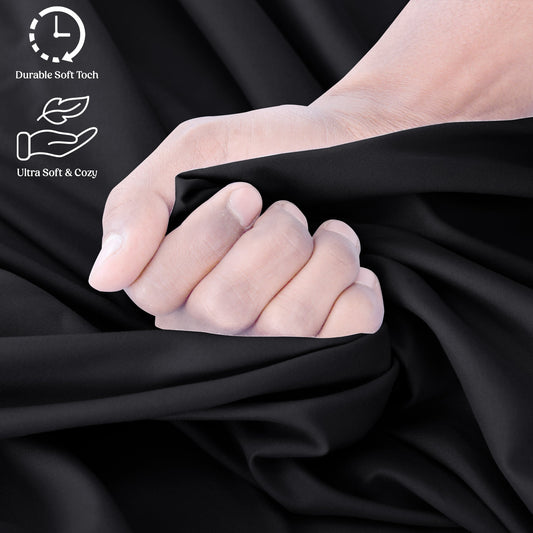 Durable Soft Toch

Ultra Soft & Cozy