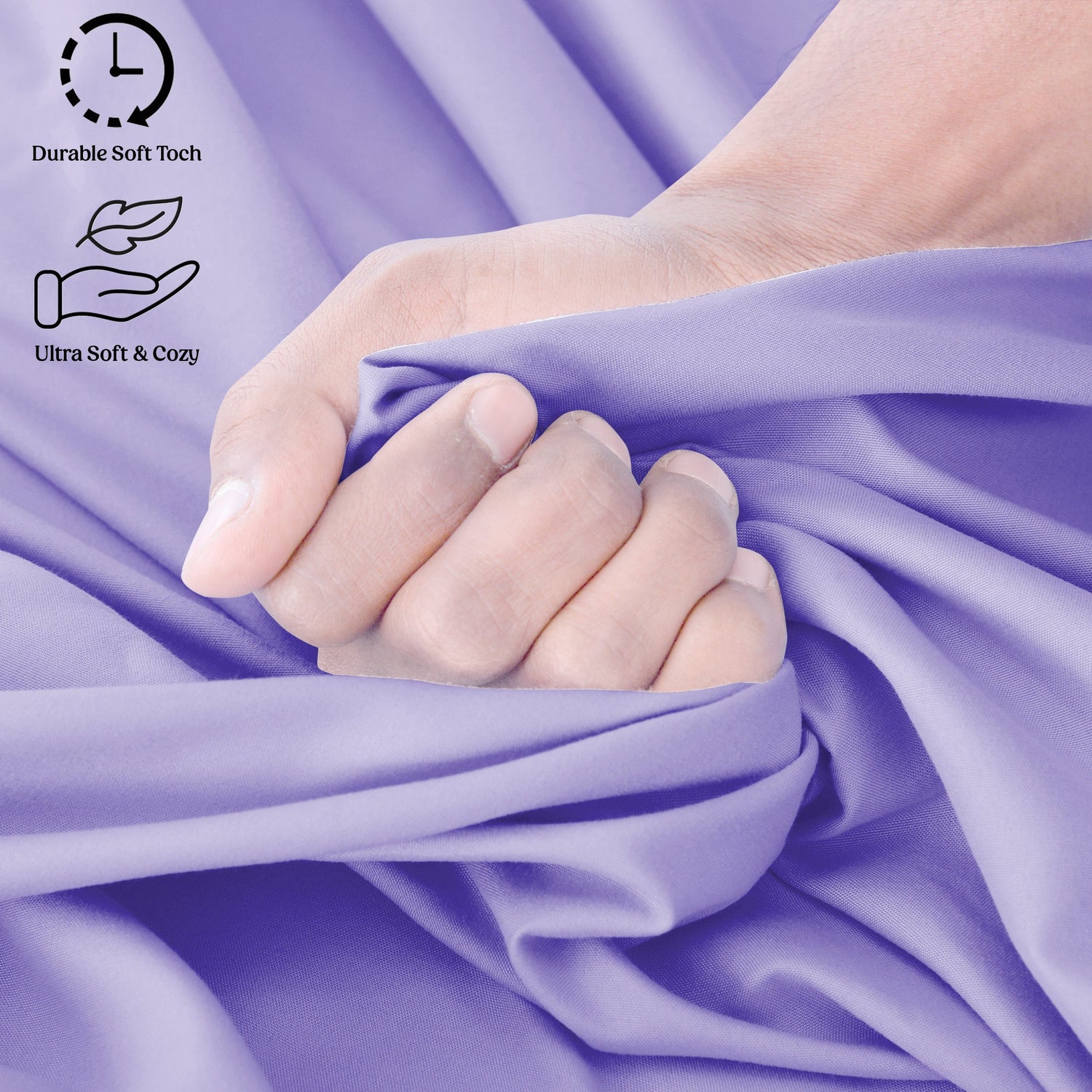 Durable Soft Toch

Ultra Soft & Cozy