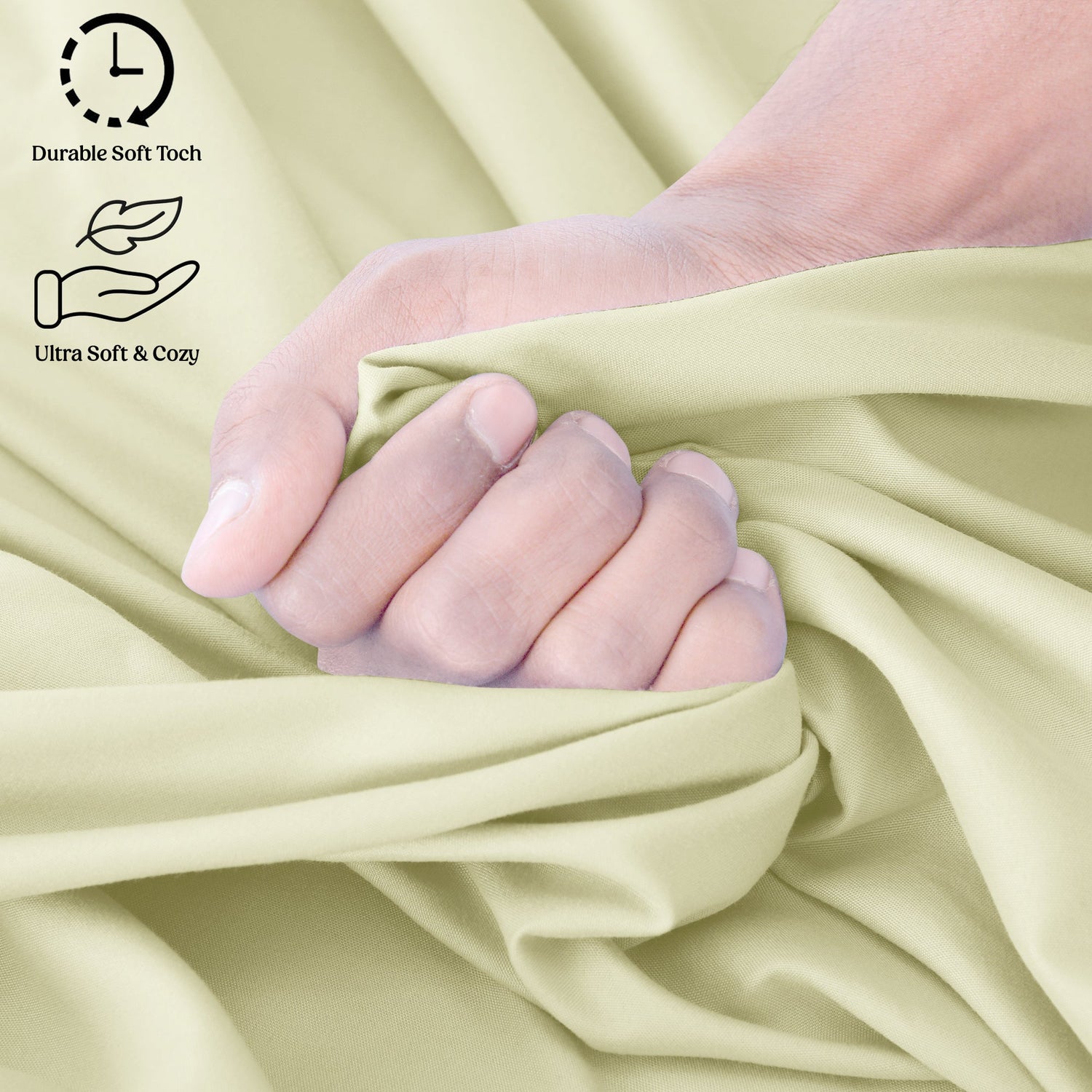 Durable Soft Toch

Ultra Soft & Cozy