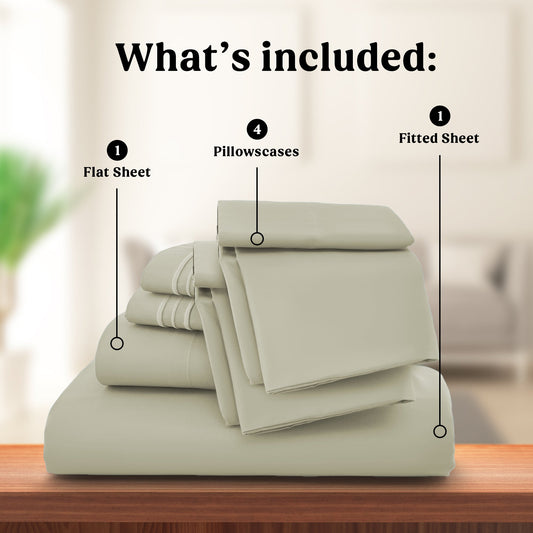 What's included:

1
Flat Sheet

4
Pillowscases

1
Fitted Sheet