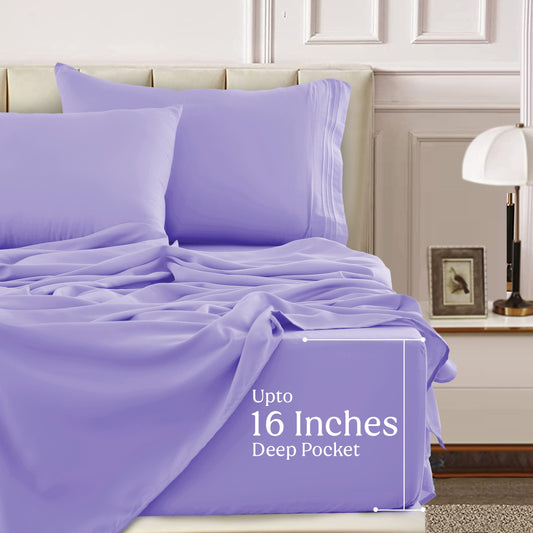 Upto
16 Inches
Deep Pocket