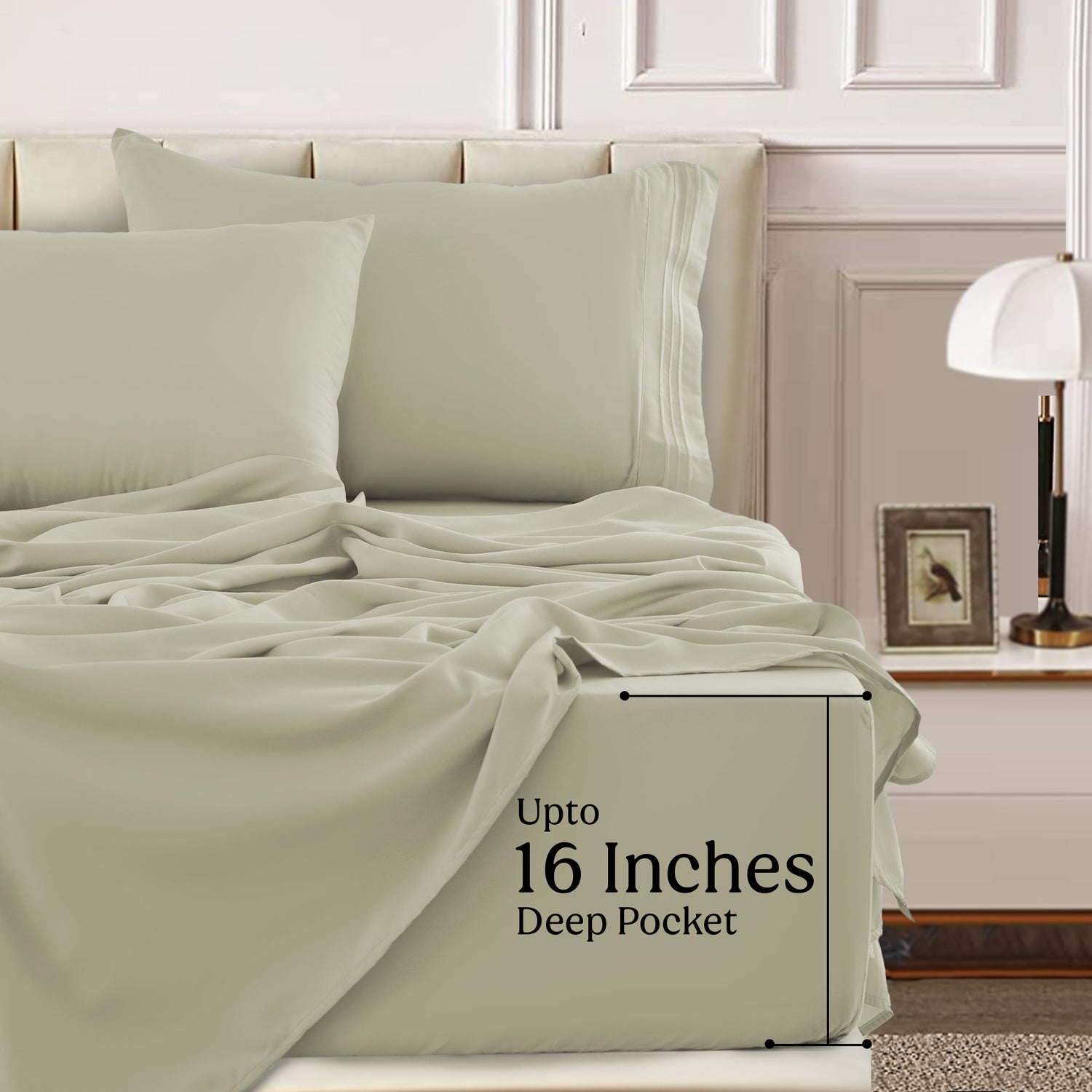 Upto
16 Inches
Deep Pocket