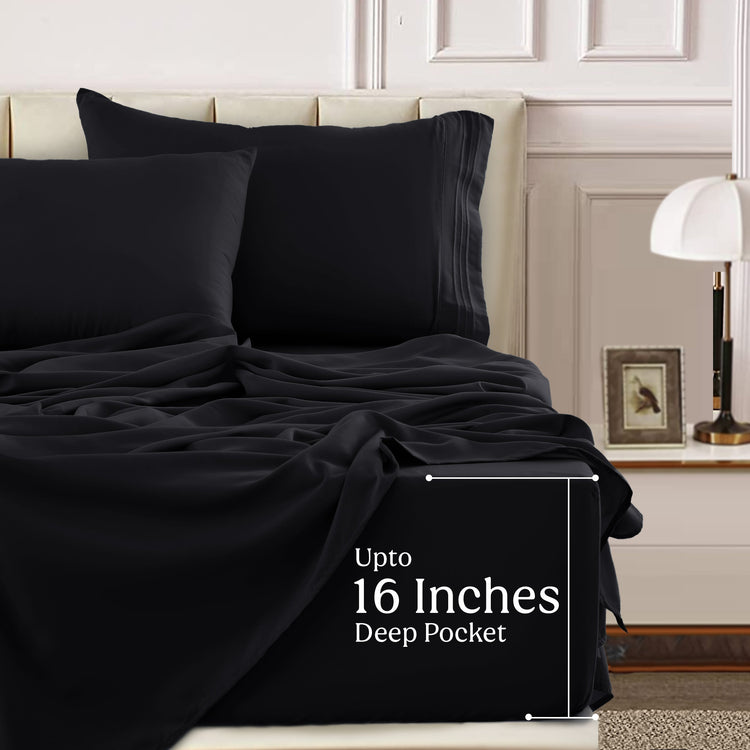 Upto
16 Inches
Deep Pocket