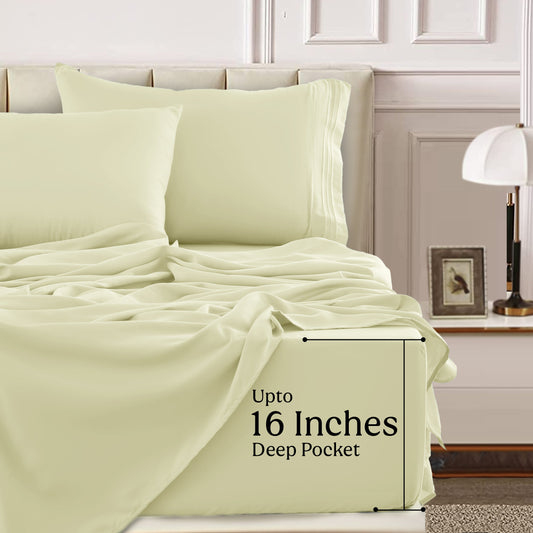 Upto
16 Inches
Deep Pocket