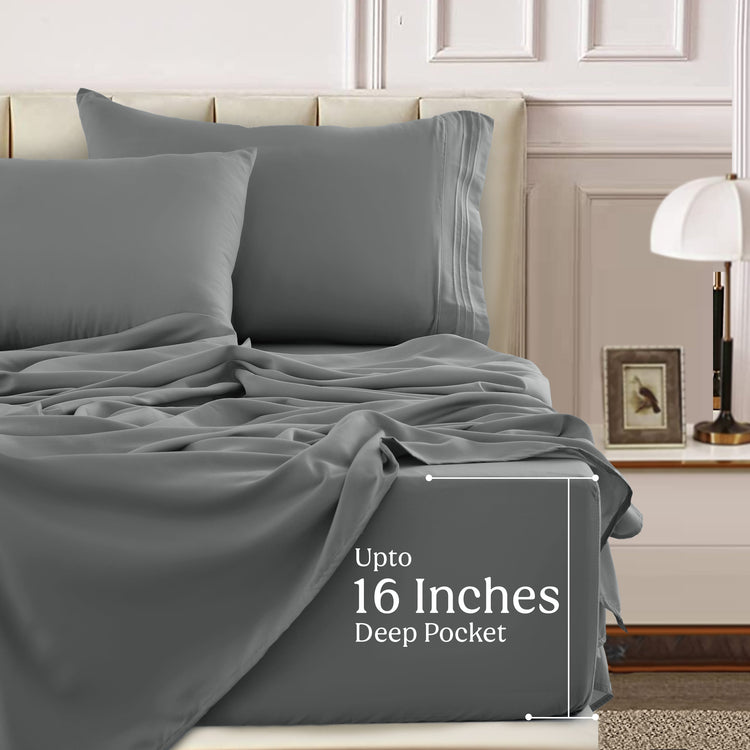 Upto
16 Inches
Deep Pocket