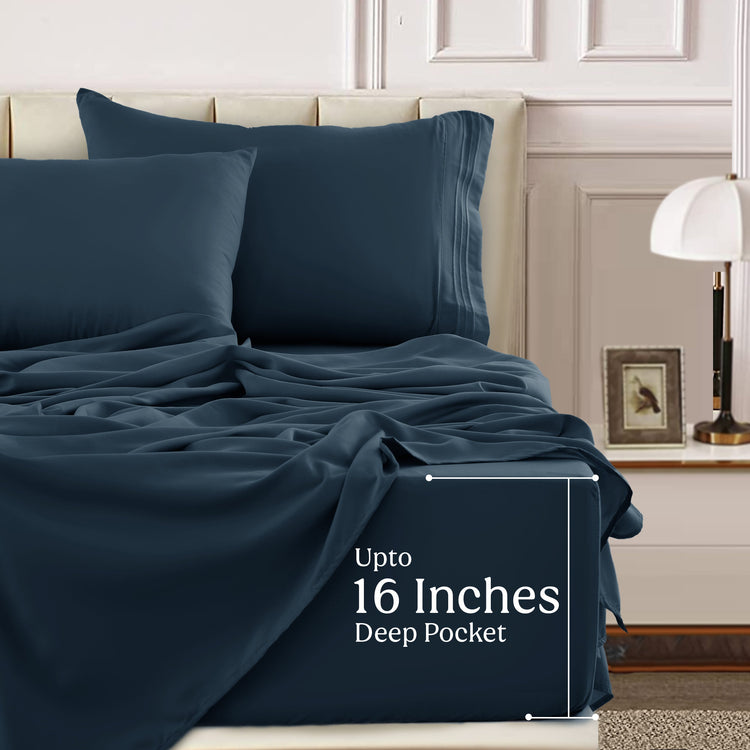 Upto
16 Inches
Deep Pocket