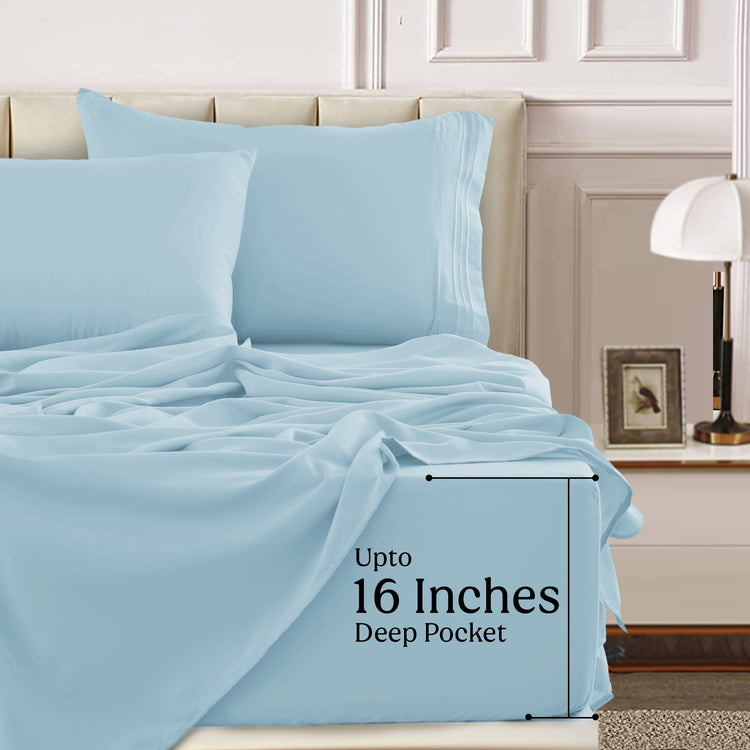 Upto
16 Inches
Deep Pocket