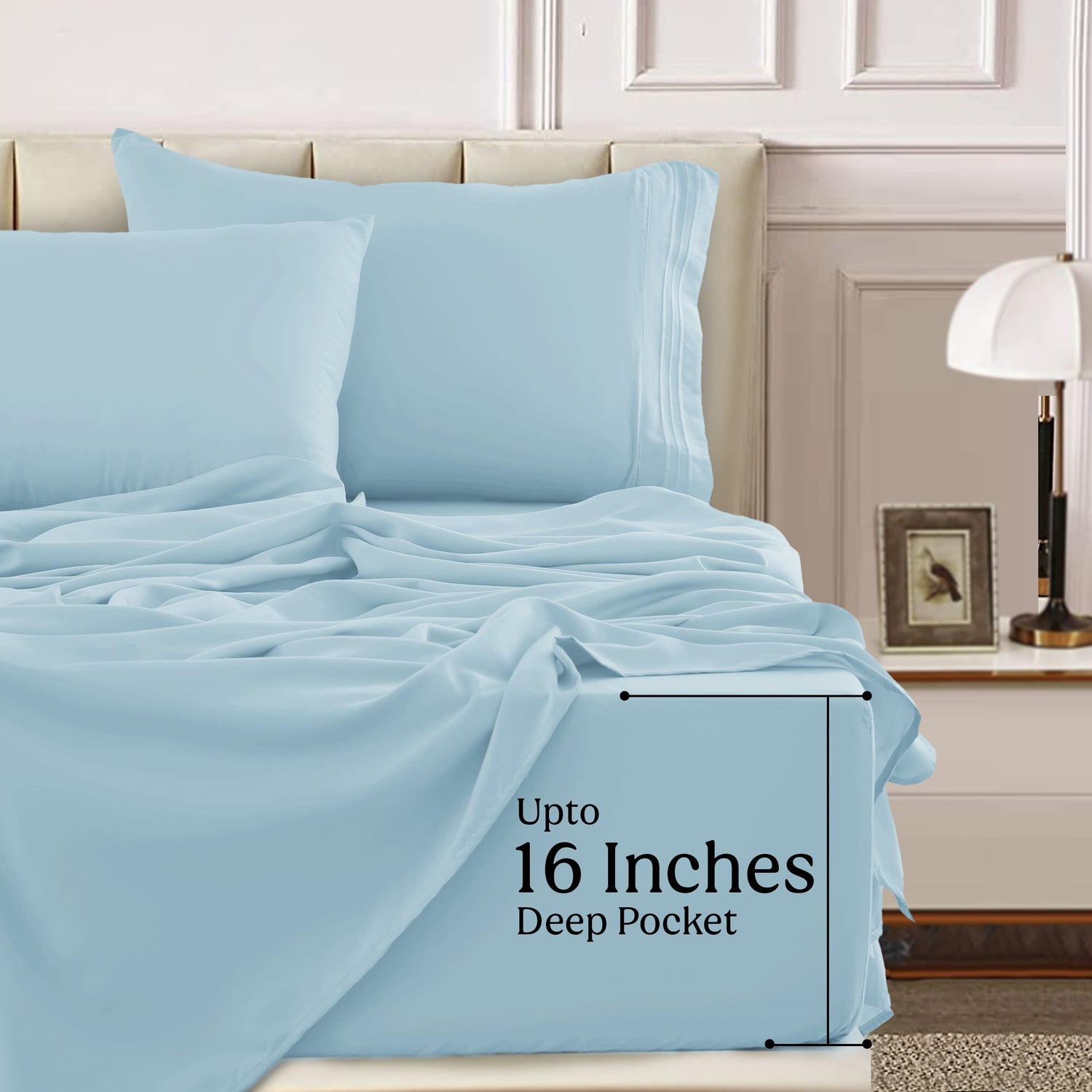 Upto
16 Inches
Deep Pocket