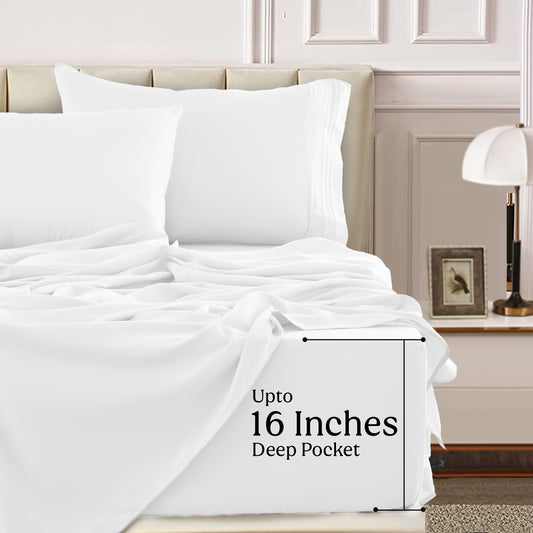 Upto
16 Inches
Deep Pocket