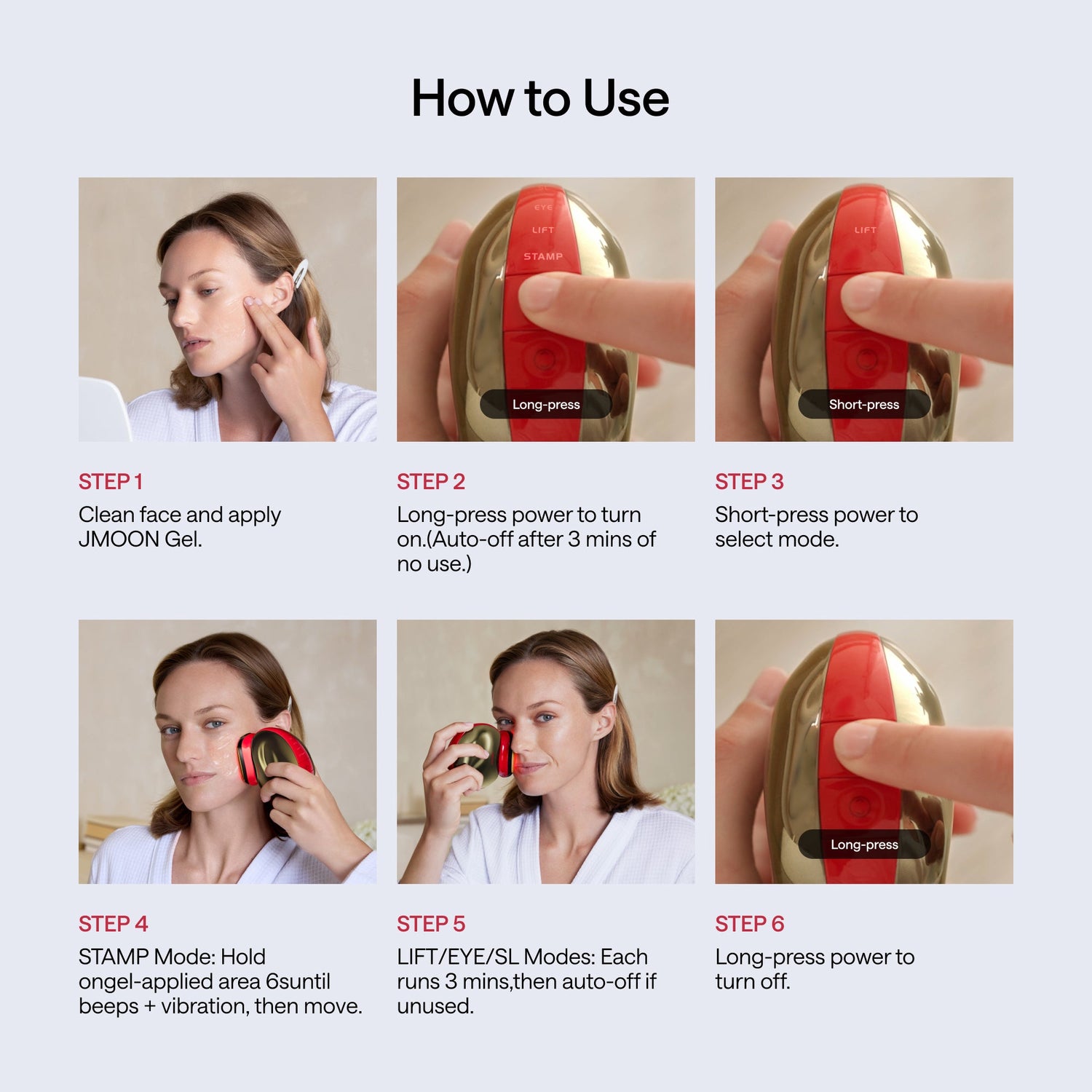 How to Use

EYE
LIFT
STAMP
Long-press

LIFT
Short-press

STEP 1
Clean face and apply JMOON Gel.

STEP 2
Long-press power to turn on.(Auto-off after 3 mins of no use.)

STEP 3
Short-press power to select mode.

Long-press

STEP 4
STAMP Mode: Hold ongel-applied area 6suntil beeps + vibration, then move.

STEP 5
LIFT/EYE/SL Modes: Each runs 3 mins,then auto-off if unused.

STEP 6
Long-press power to turn off.