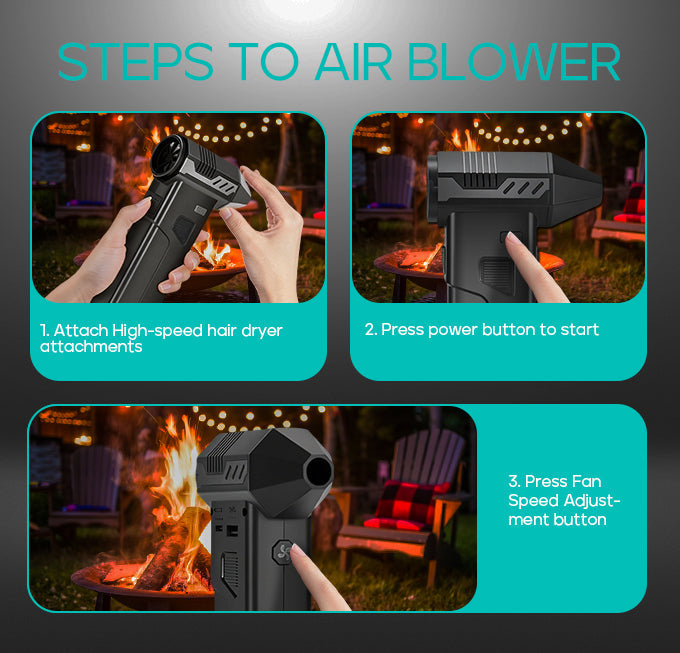 STEPS TO AIR BLOWER

1. Attach High-speed hair dryer attachments

2. Press power button to start

3. Press Fan Speed Adjustment button