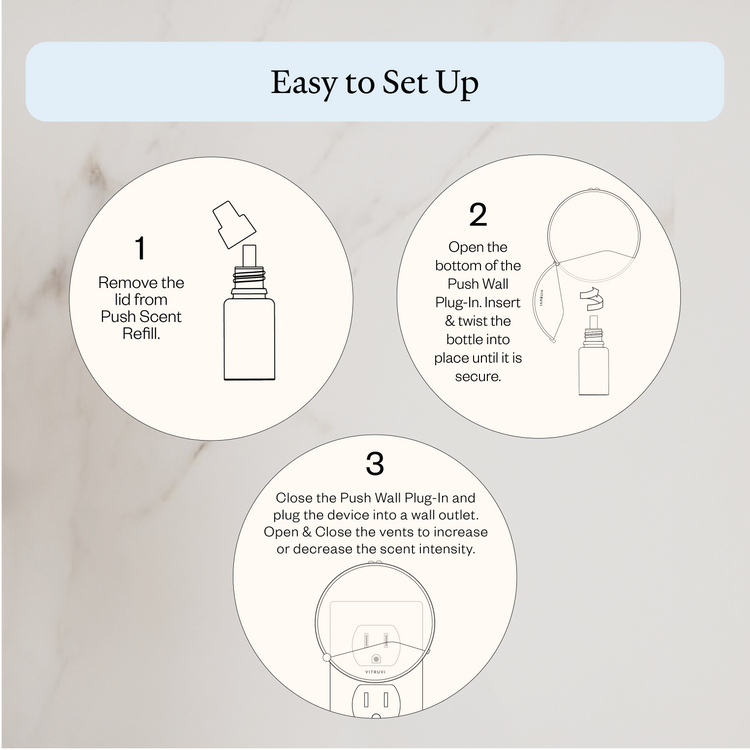 Easy to Set Up

1

Remove the lid from Push Scent Refill.

2

Open the bottom of the Push Wall Plug-In. Insert & twist the bottle into place until it is secure.

VITRUVI

3

Close the Push Wall Plug-In and plug the device into a wall outlet. Open & Close the vents to increase or decrease the scent intensity.

VITRUVI