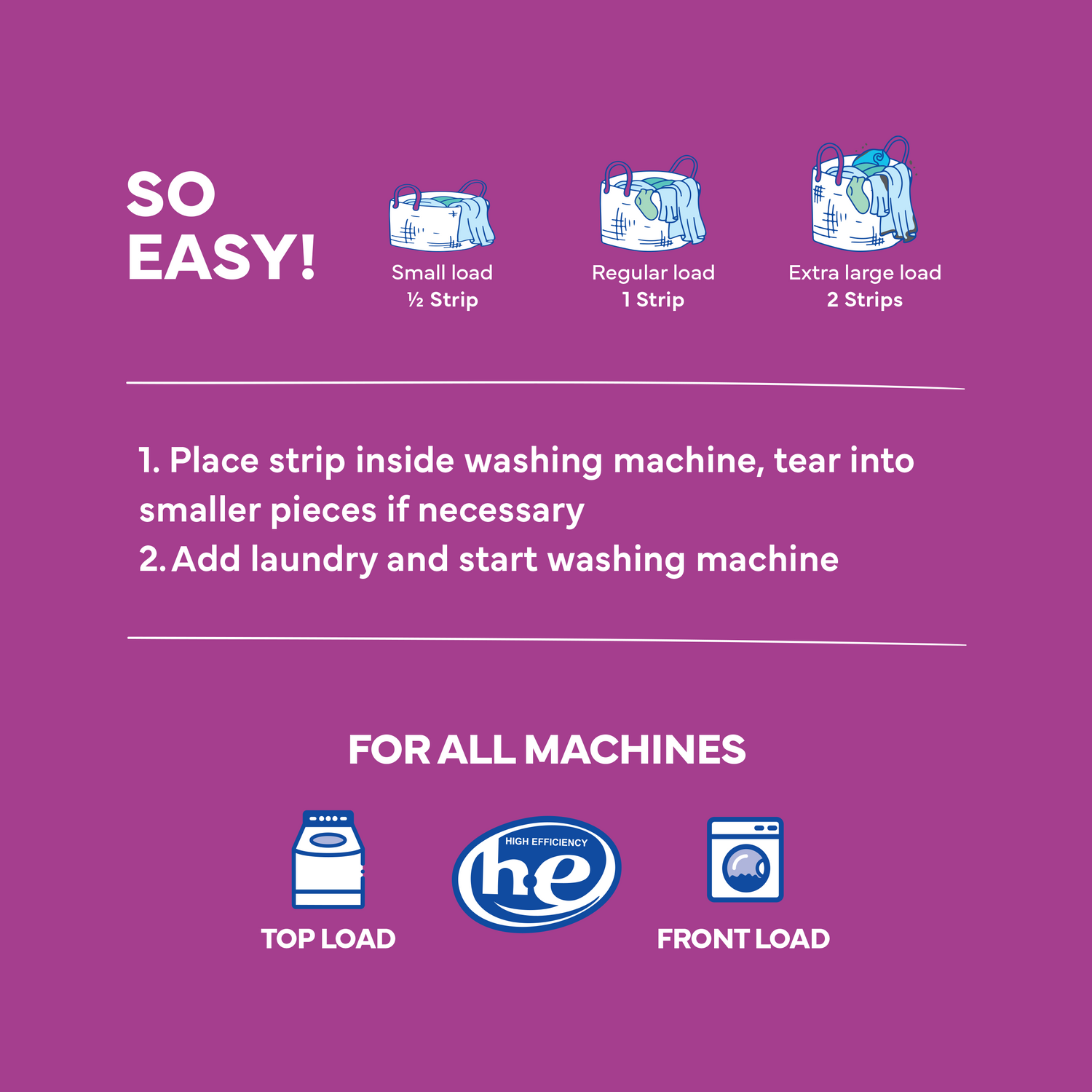 SO EASY!

Small load
½ Strip

Regular load
1 Strip

Extra large load
2 Strips

1. Place strip inside washing machine, tear into smaller pieces if necessary
2. Add laundry and start washing machine

FOR ALL MACHINES

TOP LOAD

HIGH EFFICIENCY
he

FRONT LOAD