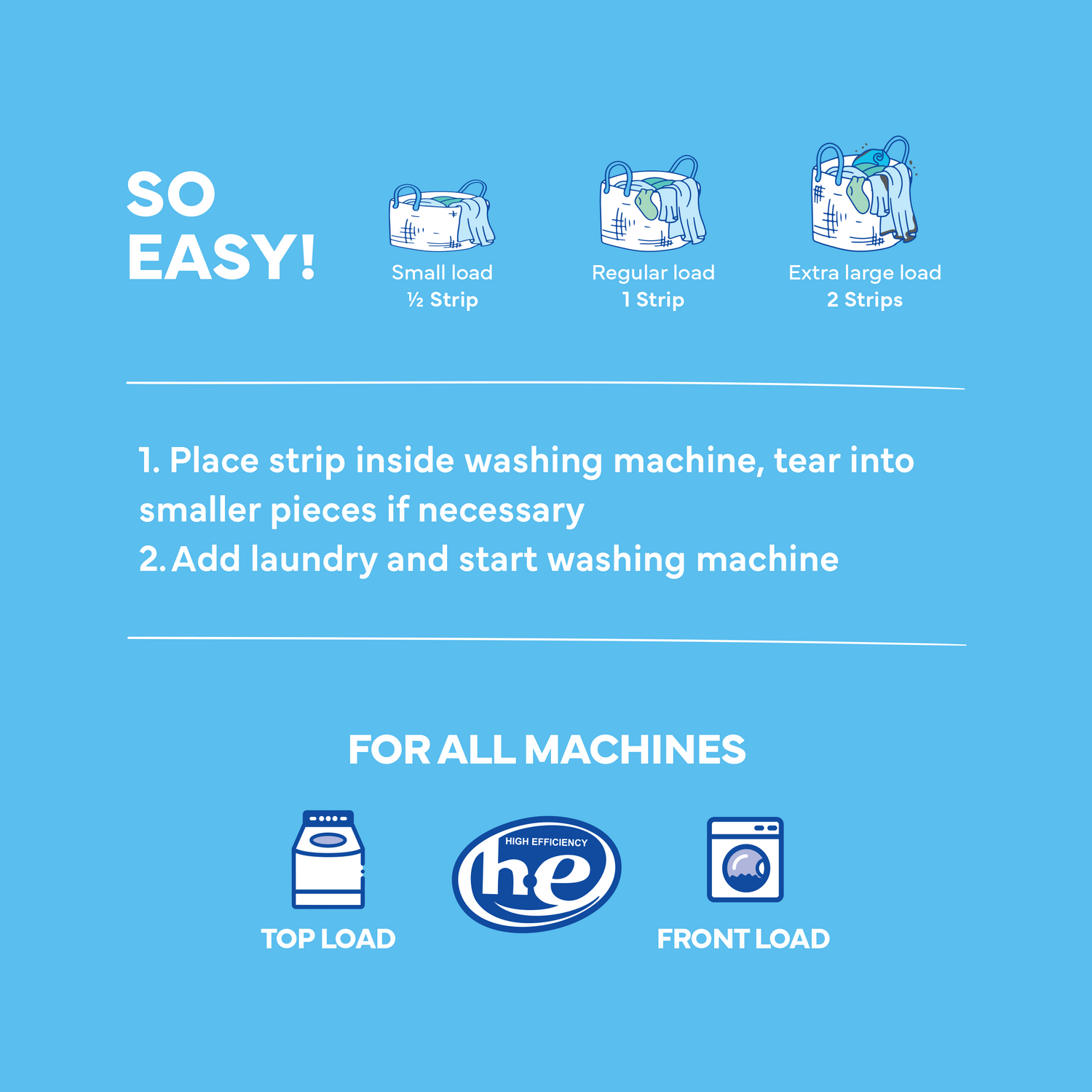 SO EASY!

Small load
½ Strip

Regular load
1 Strip

Extra large load
2 Strips

1. Place strip inside washing machine, tear into smaller pieces if necessary
2. Add laundry and start washing machine

FOR ALL MACHINES

TOP LOAD

HIGH EFFICIENCY
he

FRONT LOAD