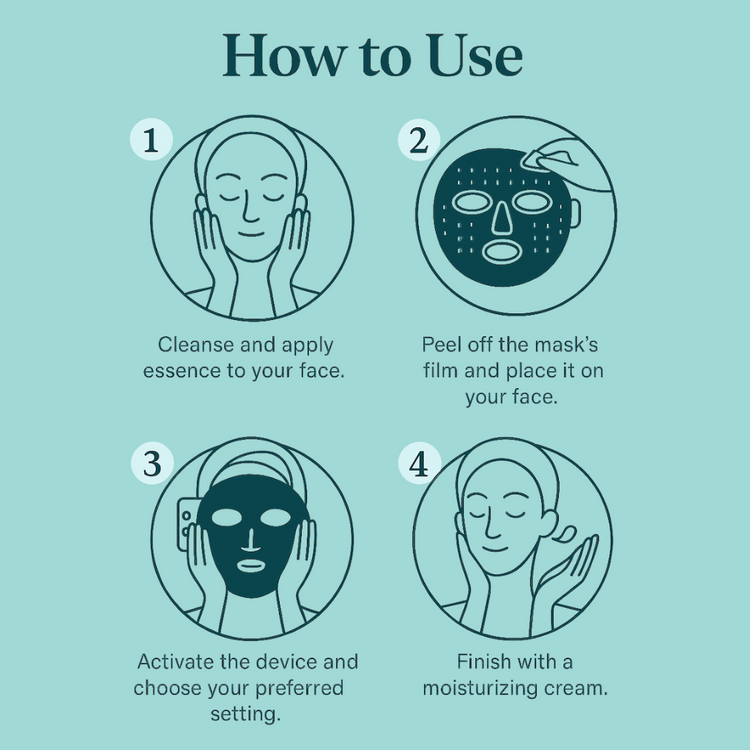 How to Use

1

Cleanse and apply essence to your face.

2

Peel off the mask's film and place it on your face.

3

Activate the device and choose your preferred setting.

4

Finish with a moisturizing cream.