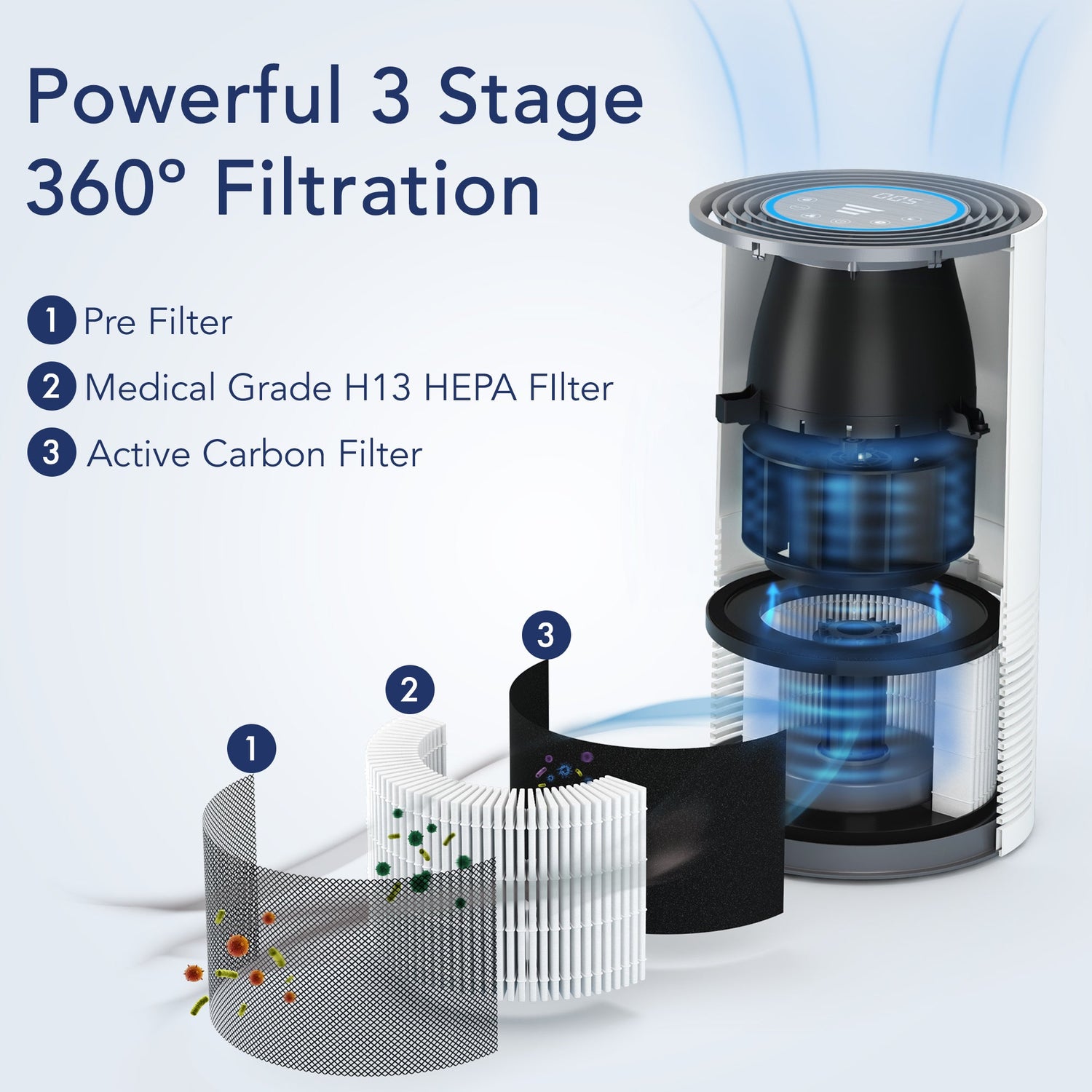 Powerful 3 Stage 360° Filtration

1 Pre Filter
2 Medical Grade H13 HEPA FIlter
3 Active Carbon Filter

3
2
1