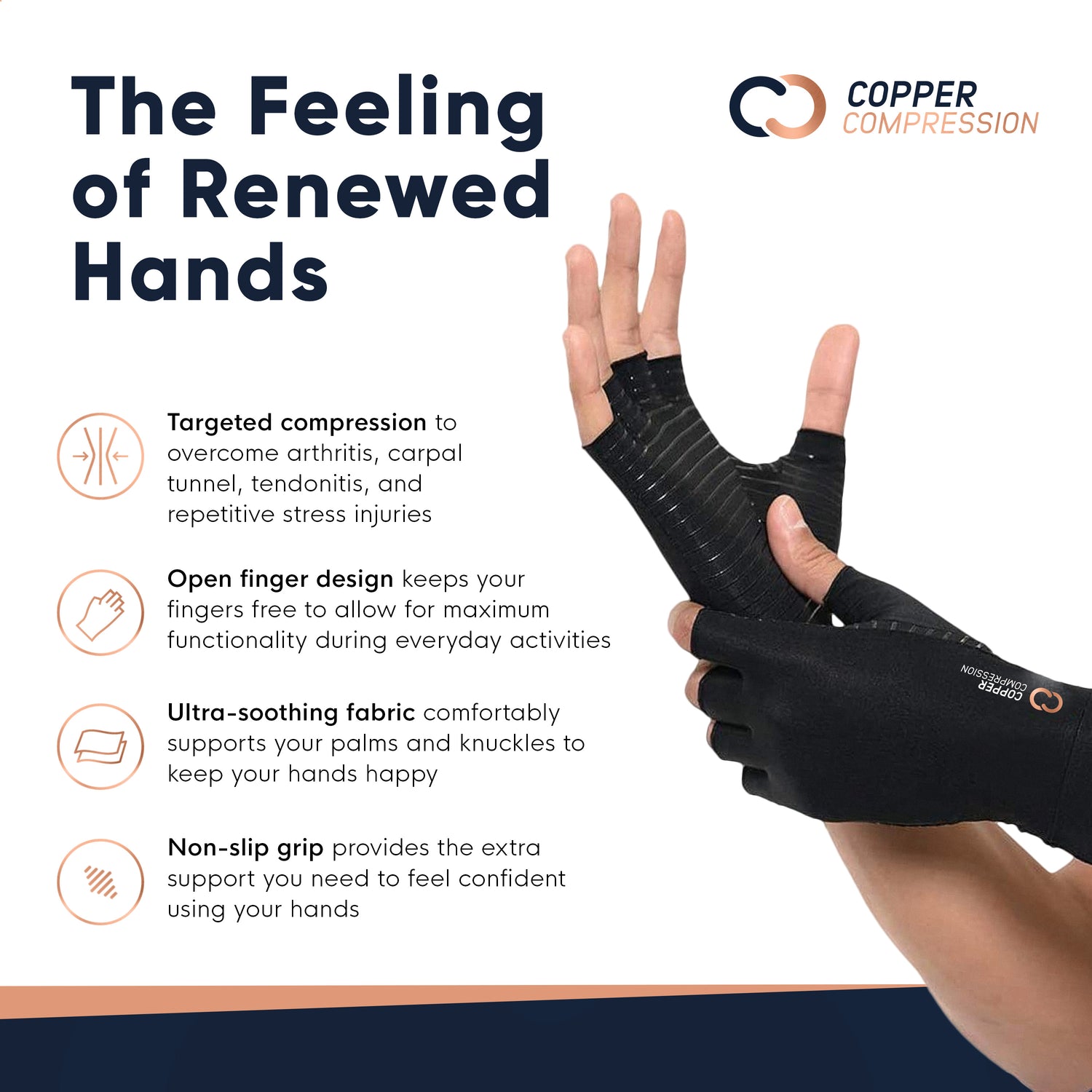 The Feeling of Renewed Hands

COPPER COMPRESSION

Targeted compression to overcome arthritis, carpal tunnel, tendonitis, and repetitive stress injuries

Open finger design keeps your fingers free to allow for maximum functionality during everyday activities

Ultra-soothing fabric comfortably supports your palms and knuckles to keep your hands happy

Non-slip grip provides the extra support you need to feel confident using your hands

COPPER COMPRESSION