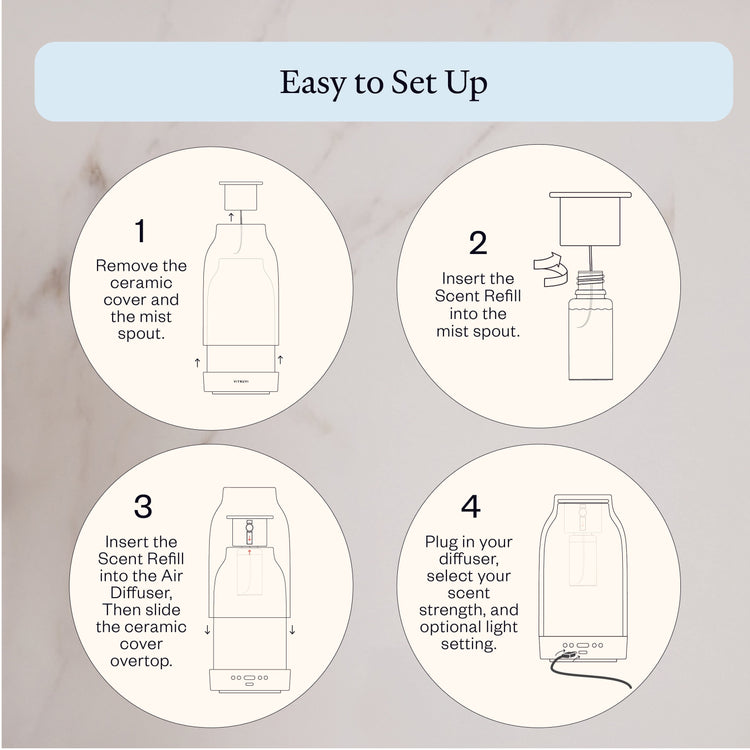 Easy to Set Up

1
Remove the ceramic cover and the mist spout.

VITRUVI

2
Insert the Scent Refill into the mist spout.

3
Insert the Scent Refill into the Air Diffuser, Then slide the ceramic cover overtop.

4
Plug in your diffuser, select your scent strength, and optional light setting.