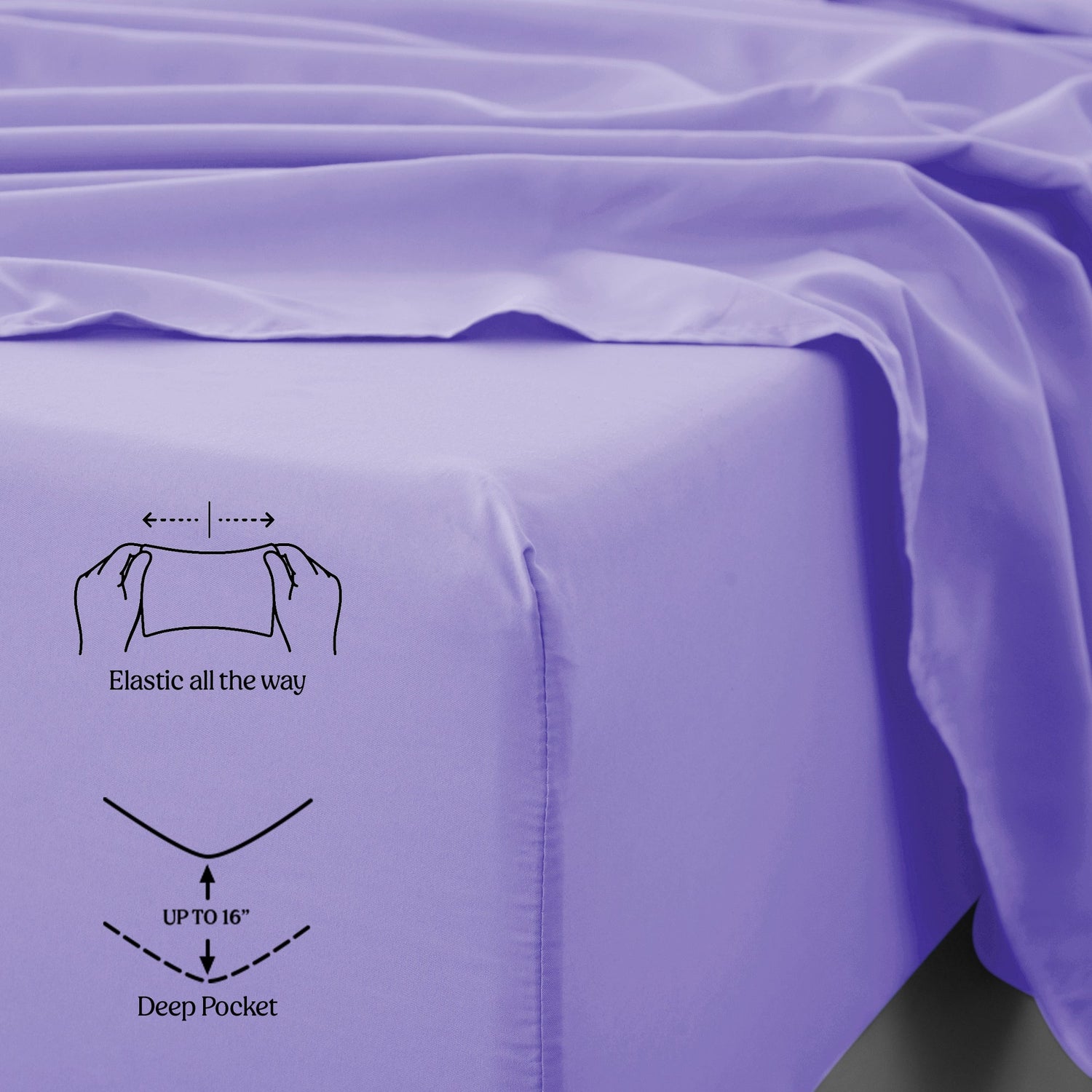 Elastic all the way

UP TO 16”

Deep Pocket