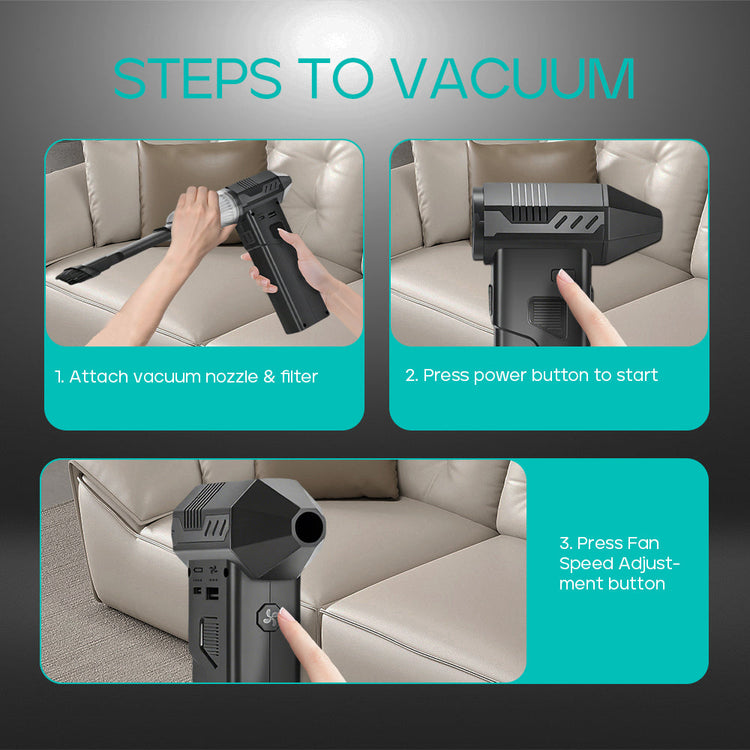 STEPS TO VACUUM

1. Attach vacuum nozzle & filter

2. Press power button to start

3. Press Fan Speed Adjustment button