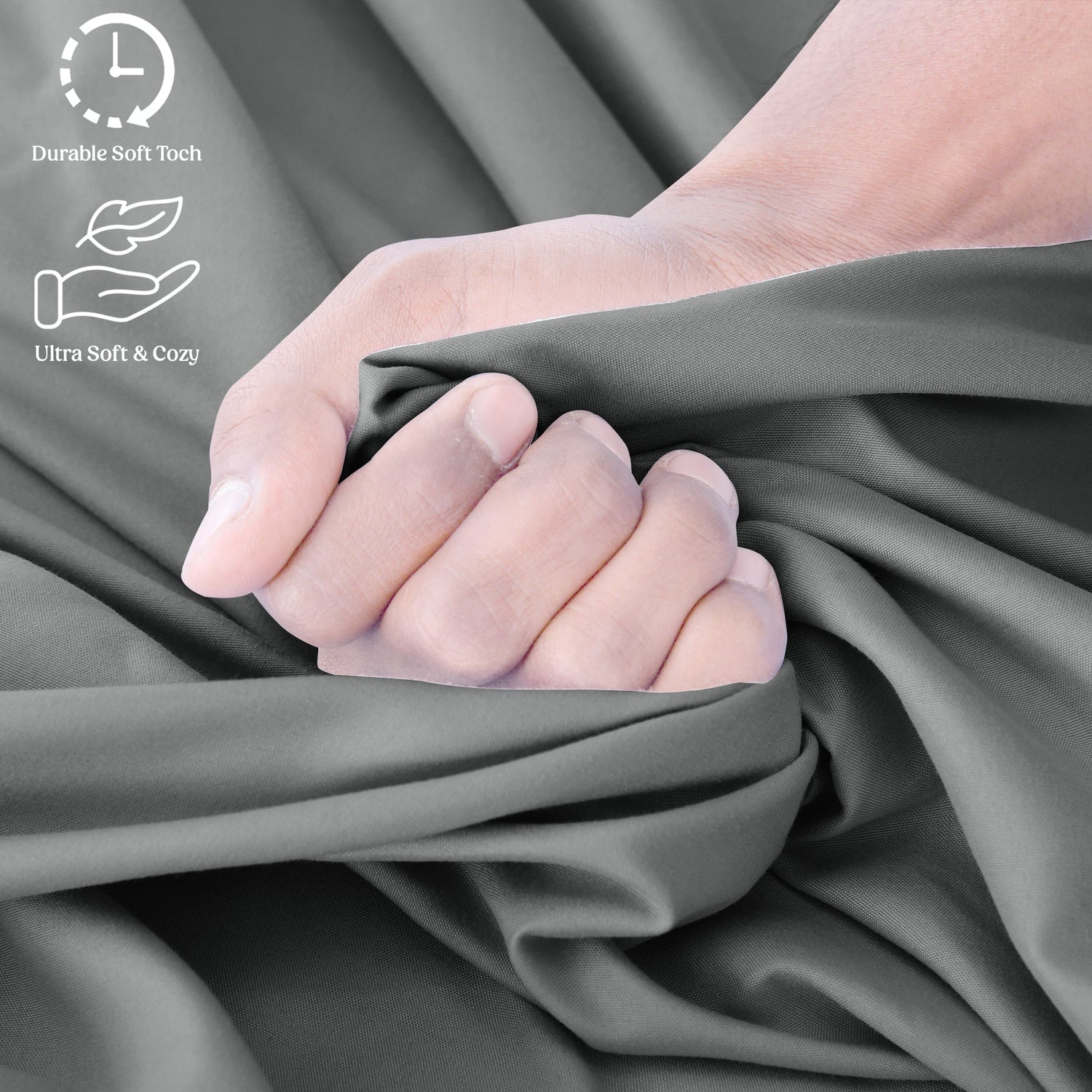 Durable Soft Toch

Ultra Soft & Cozy