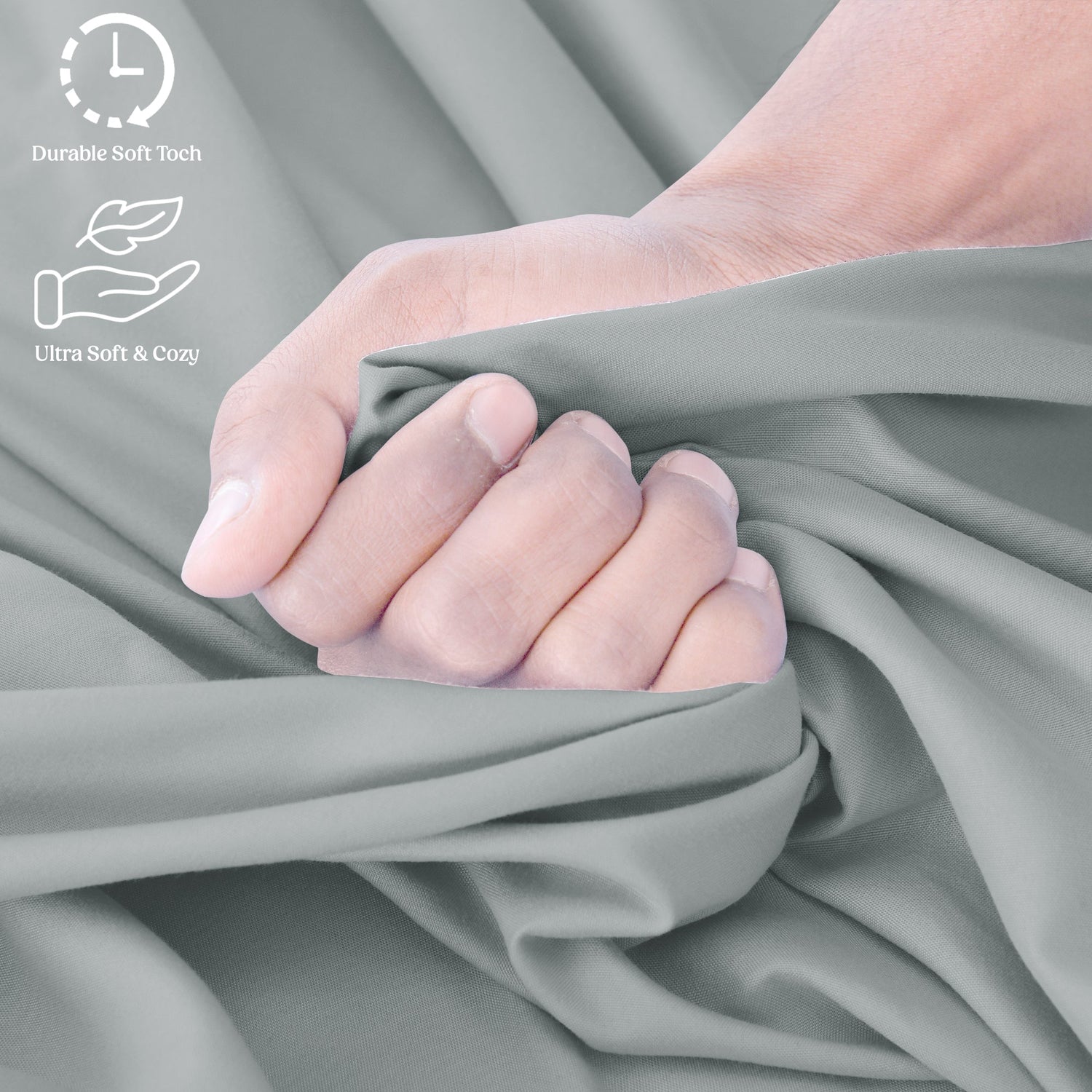 Durable Soft Toch

Ultra Soft & Cozy