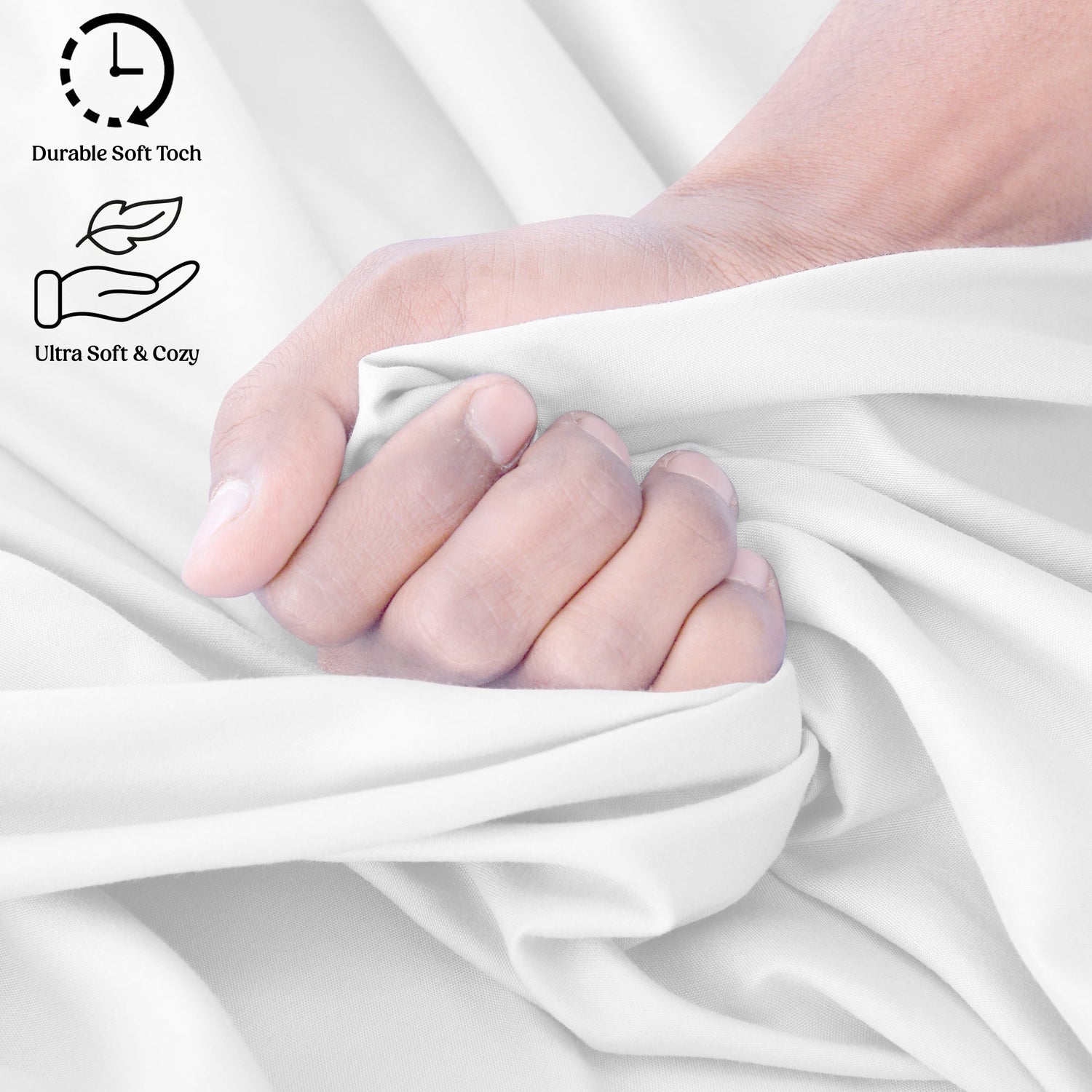 Durable Soft Toch

Ultra Soft & Cozy