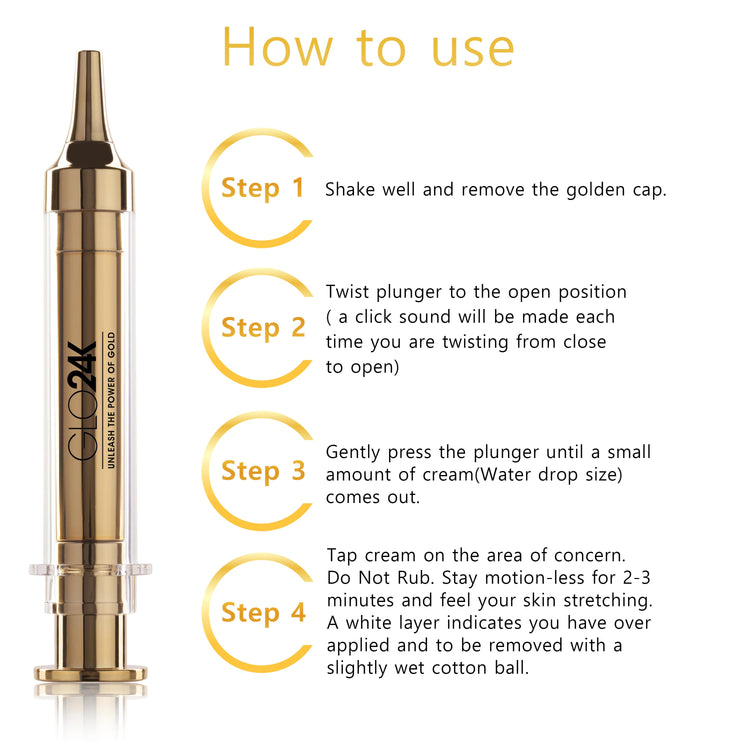 How to use

GLO24K
UNLEASH THE POWER OF GOLD

Step 1 Shake well and remove the golden cap.

Step 2 Twist plunger to the open position ( a click sound will be made each time you are twisting from close to open)

Step 3 Gently press the plunger until a small amount of cream(Water drop size) comes out.

Step 4 Tap cream on the area of concern. Do Not Rub. Stay motion-less for 2-3 minutes and feel your skin stretching. A white layer indicates you have over applied and to be removed with a slightly wet cotton ball.