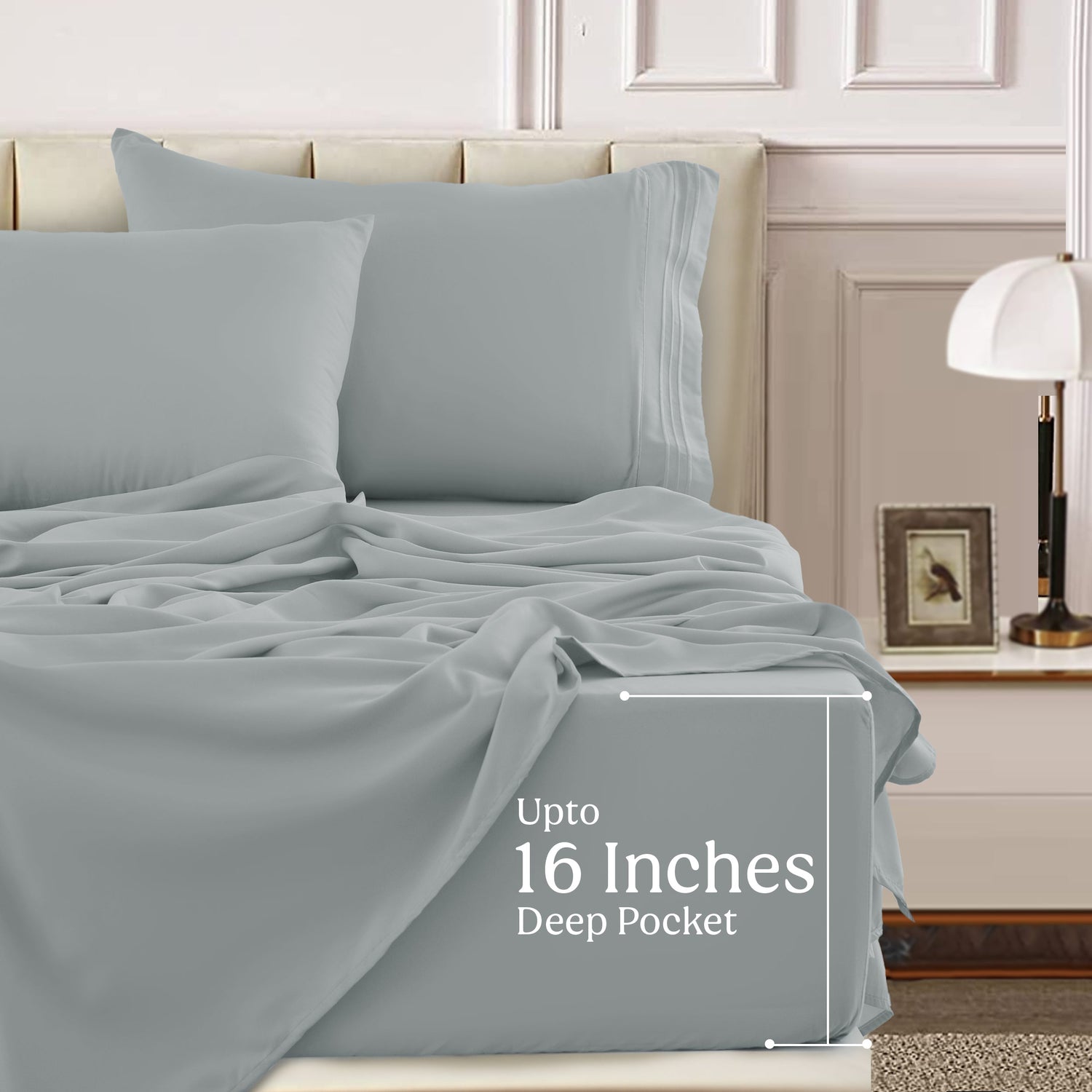 Upto
16 Inches
Deep Pocket