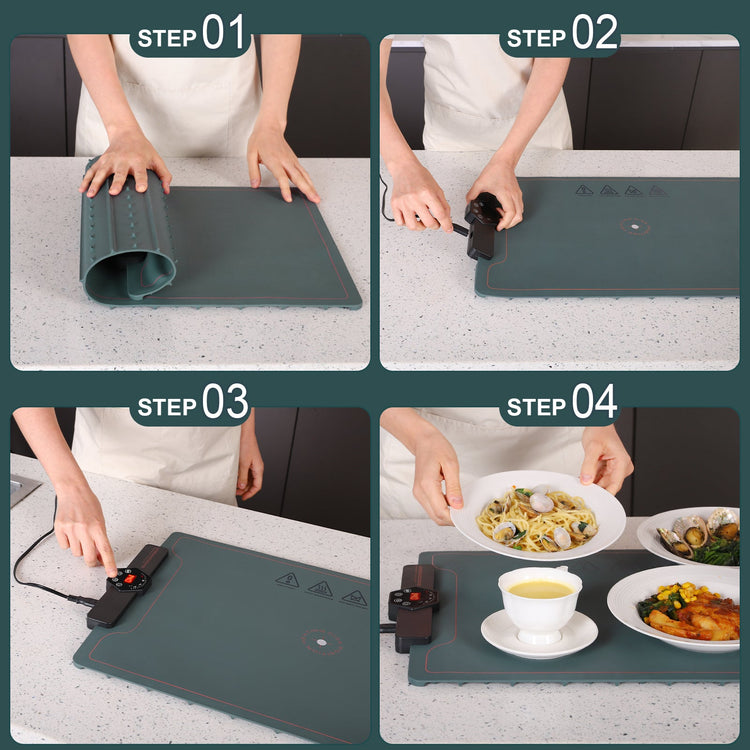 STEP 01

STEP 02

STEP 03

STEP 04